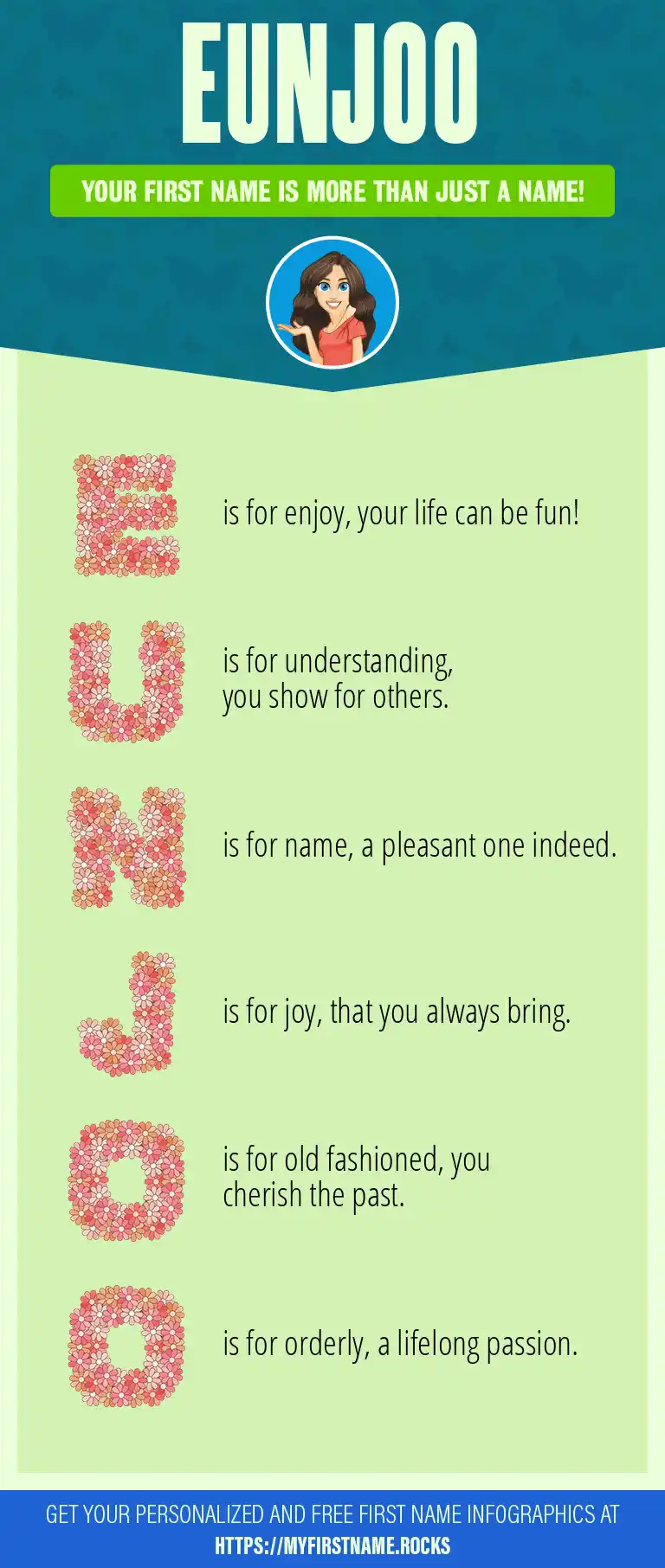 EUNJOO

YOUR FIRST NAME IS MORE THAN JUST A NAME!

E is for enjoy, your life can be fun!

U is for understanding, you show for others.

N is for name, a pleasant one indeed.

J is for joy, that you always bring.

O is for old fashioned, you cherish the past.

O is for orderly, a lifelong passion.

GET YOUR PERSONALIZED AND FREE FIRST NAME INFOGRAPHICS AT HTTPS://MYFIRSTNAME.ROCKS