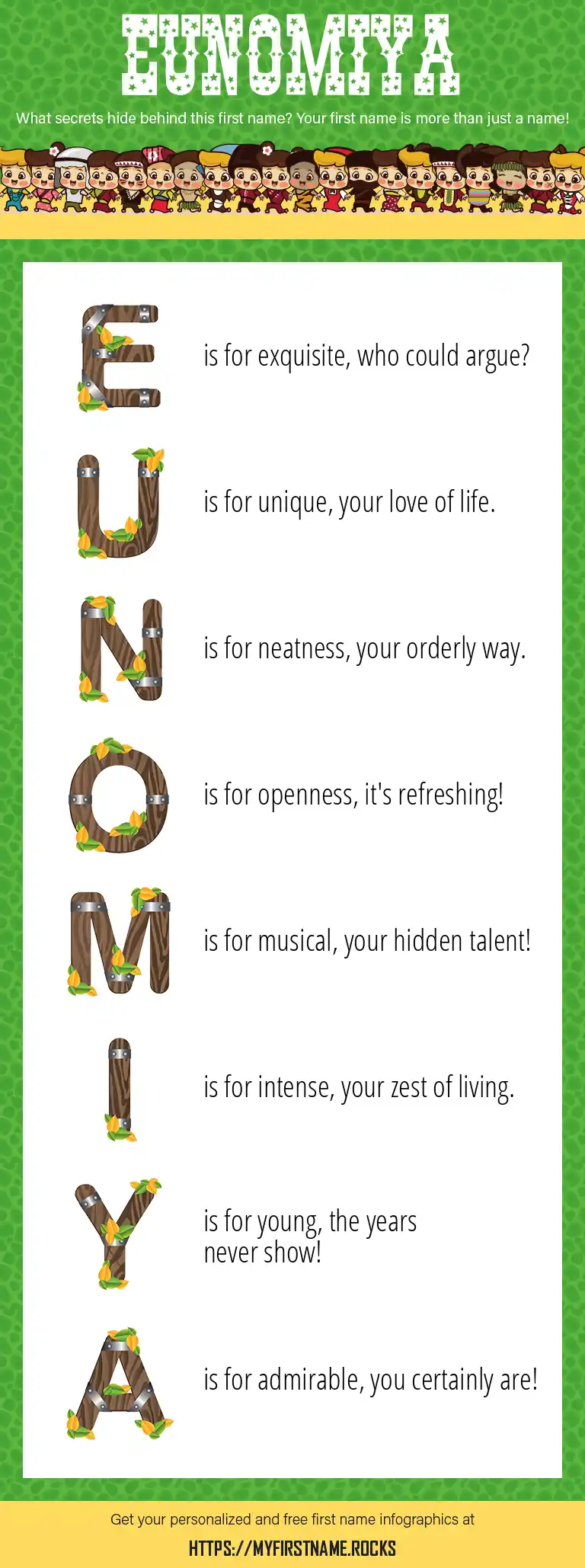 EUNOMIYA

What secrets hide behind this first name? Your first name is more than just a name!

E is for exquisite, who could argue?

U is for unique, your love of life.

N is for neatness, your orderly way.

O is for openness, it's refreshing!

M is for musical, your hidden talent!

I is for intense, your zest of living.

Y is for young, the years never show!

A is for admirable, you certainly are!

Get your personalized and free first name infographics at

HTTPS://MYFIRSTNAME.ROCKS