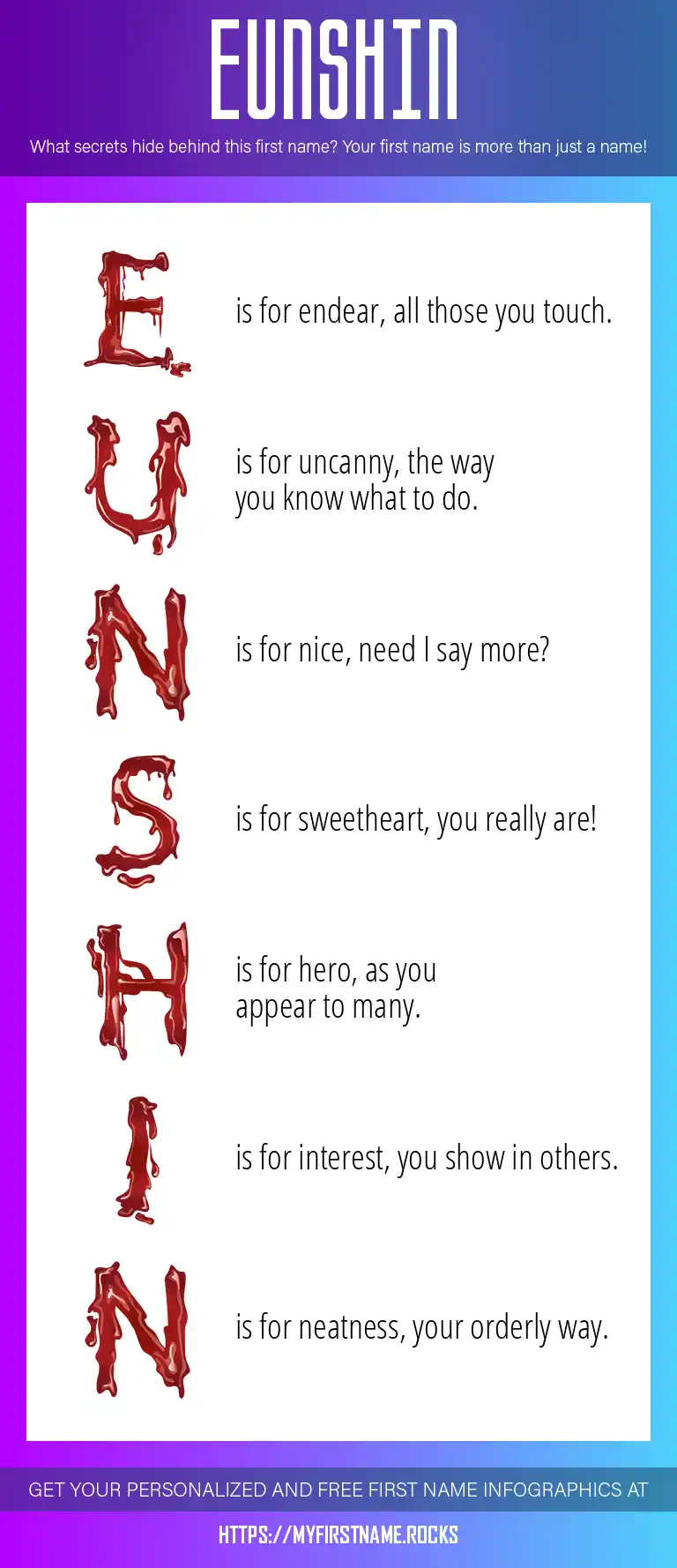 EUNSHIN

What secrets hide behind this first name? Your first name is more than just a name!

E is for endear, all those you touch.

U is for uncanny, the way you know what to do.

N is for nice, need I say more?

S is for sweetheart, you really are!

H is for hero, as you appear to many.

I is for interest, you show in others.

N is for neatness, your orderly way.

GET YOUR PERSONALIZED AND FREE FIRST NAME INFOGRAPHICS AT

HTTPS://MYFIRSTNAME.ROCKS