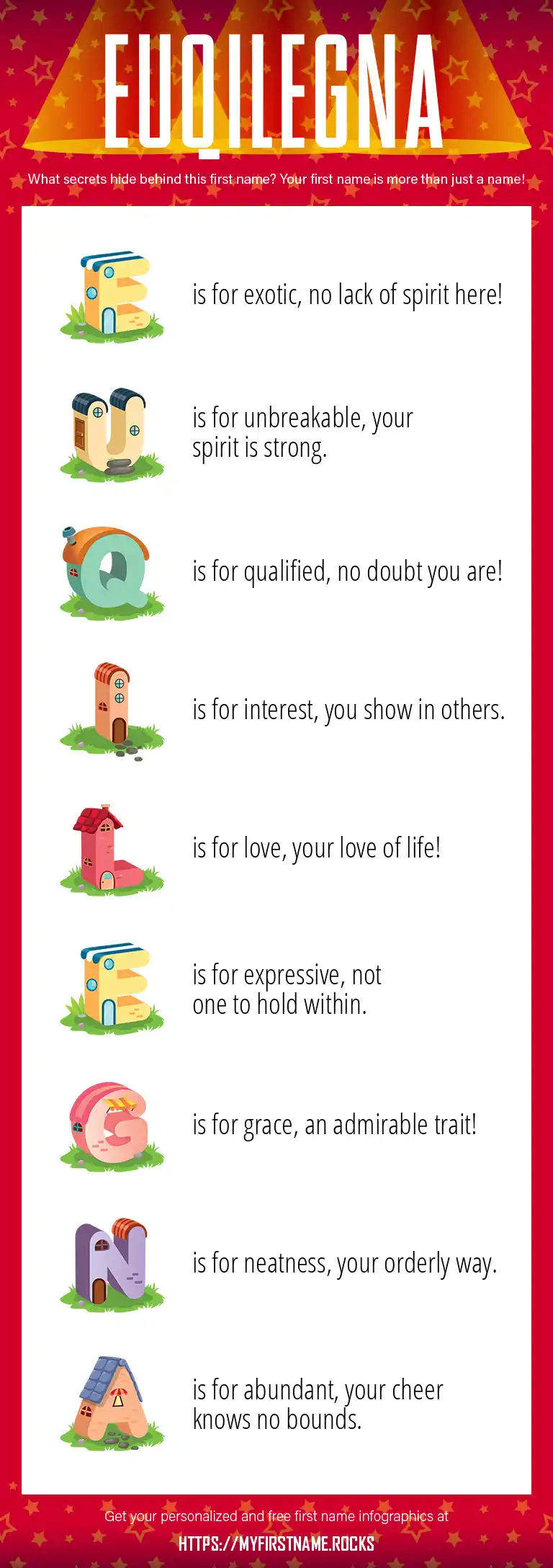 EUQILEGNA

What secrets hide behind this first name? Your first name is more than just a name!

E is for exotic, no lack of spirit here!

U is for unbreakable, your spirit is strong.

Q is for qualified, no doubt you are!

I is for interest, you show in others.

L is for love, your love of life!

E is for expressive, not one to hold within.

G is for grace, an admirable trait!

N is for neatness, your orderly way.

A is for abundant, your cheer knows no bounds.

Get your personalized and free first name infographics at

HTTPS://MYFIRSTNAME.ROCKS