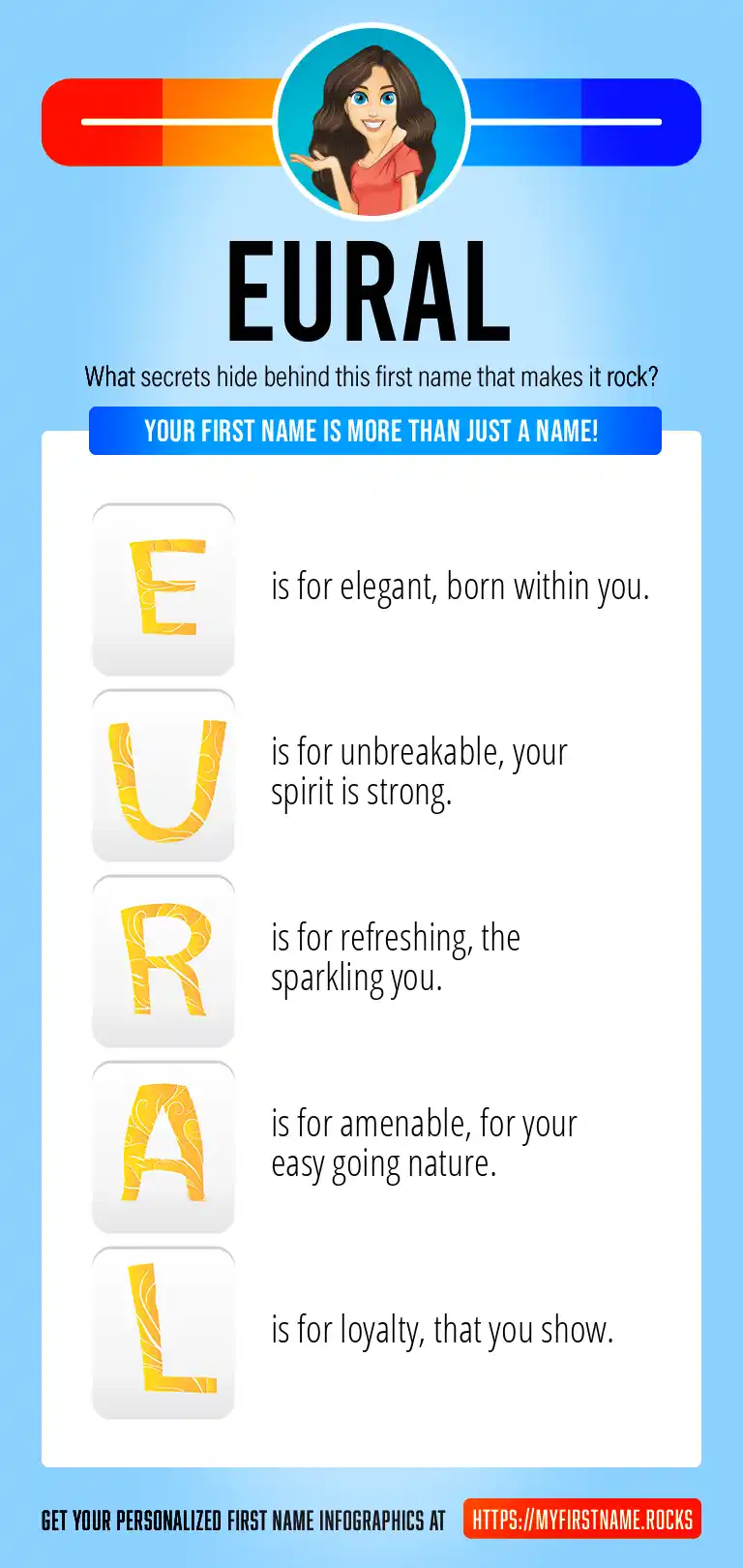 EURAL

What secrets hide behind this first name that makes it rock?

YOUR FIRST NAME IS MORE THAN JUST A NAME!

E is for elegant, born within you.

U is for unbreakable, your spirit is strong.

R is for refreshing, the sparkling you.

A is for amenable, for your easy going nature.

L is for loyalty, that you show.

GET YOUR PERSONALIZED FIRST NAME INFOGRAPHICS AT HTTPS://MYFIRSTNAME.ROCKS