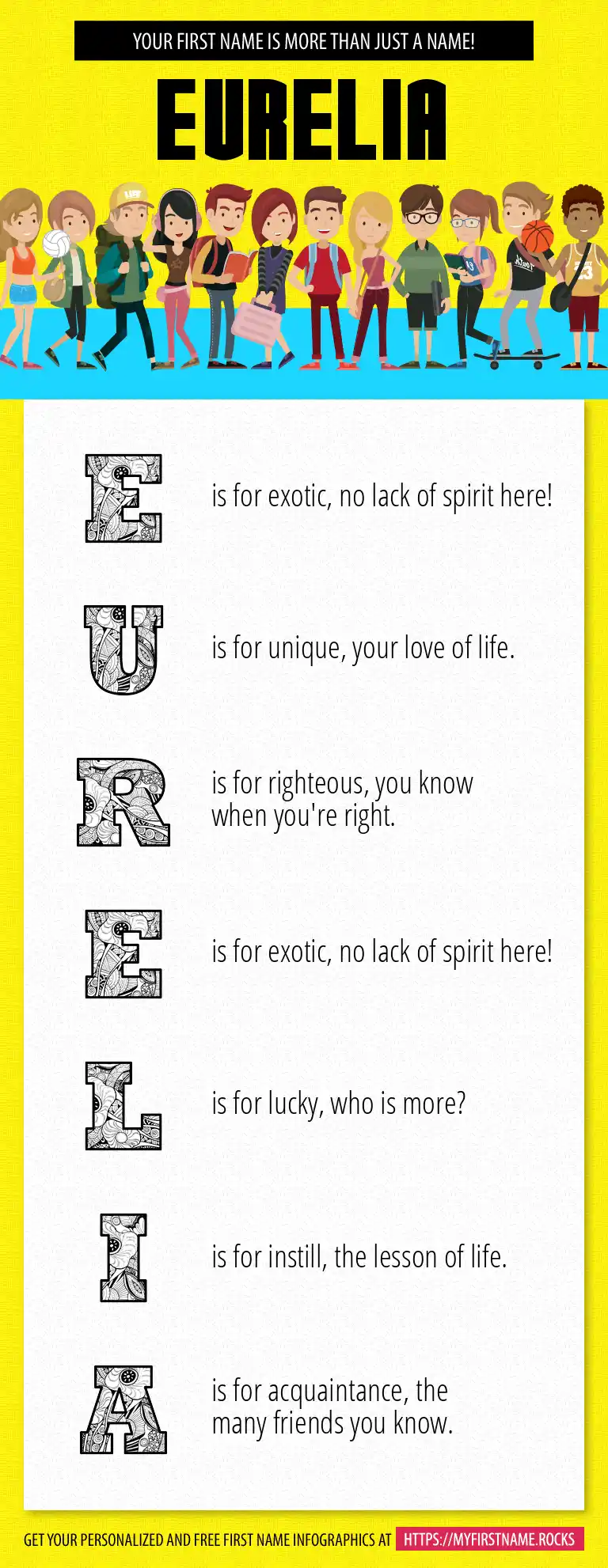 YOUR FIRST NAME IS MORE THAN JUST A NAME!

EURELIA

E is for exotic, no lack of spirit here!

U is for unique, your love of life.

R is for righteous, you know when you're right.

E is for exotic, no lack of spirit here!

L is for lucky, who is more?

I is for instill, the lesson of life.

A is for acquaintance, the many friends you know.

GET YOUR PERSONALIZED AND FREE FIRST NAME INFOGRAPHICS AT HTTPS://MYFIRSTNAME.ROCKS