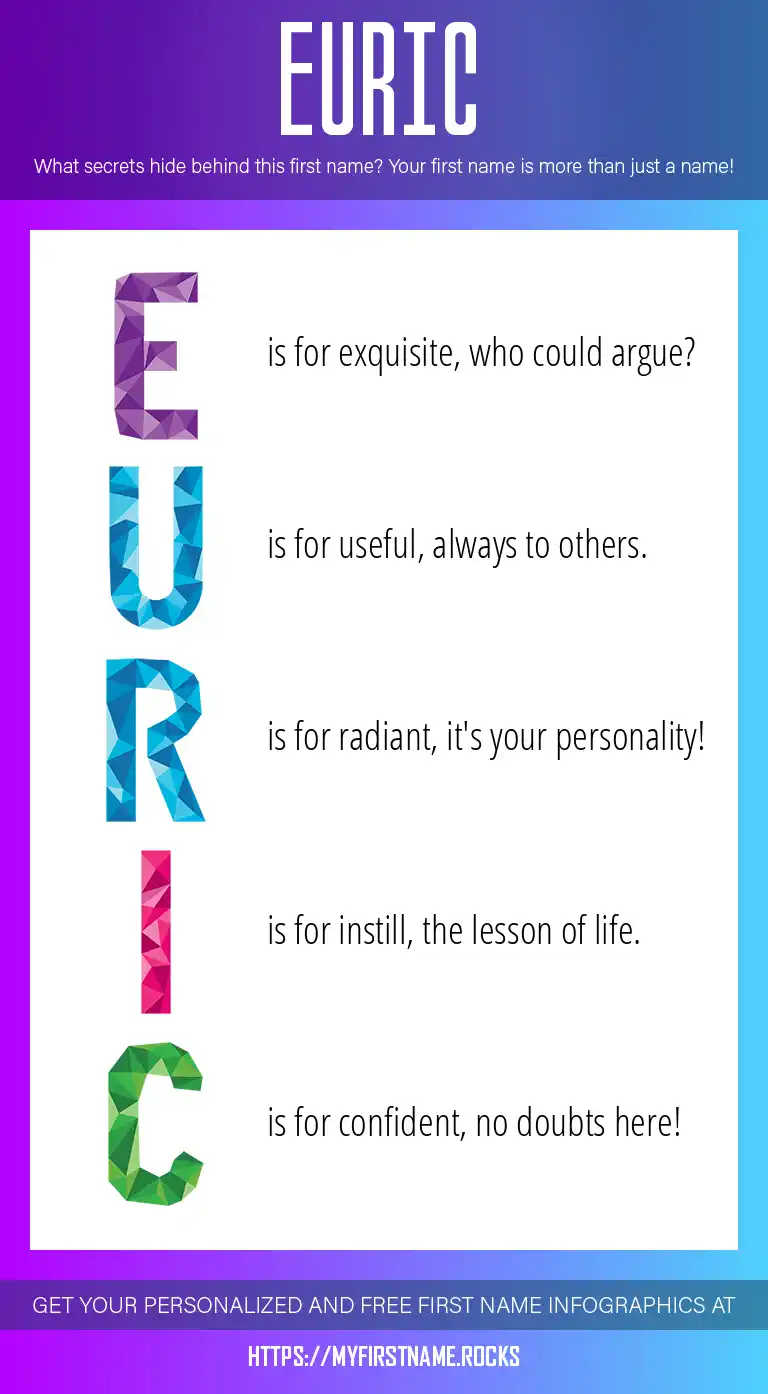 EURIC

What secrets hide behind this first name? Your first name is more than just a name!

E is for exquisite, who could argue?

U is for useful, always to others.

R is for radiant, it's your personality!

I is for instill, the lesson of life.

C is for confident, no doubts here!

GET YOUR PERSONALIZED AND FREE FIRST NAME INFOGRAPHICS AT

HTTPS://MYFIRSTNAME.ROCKS