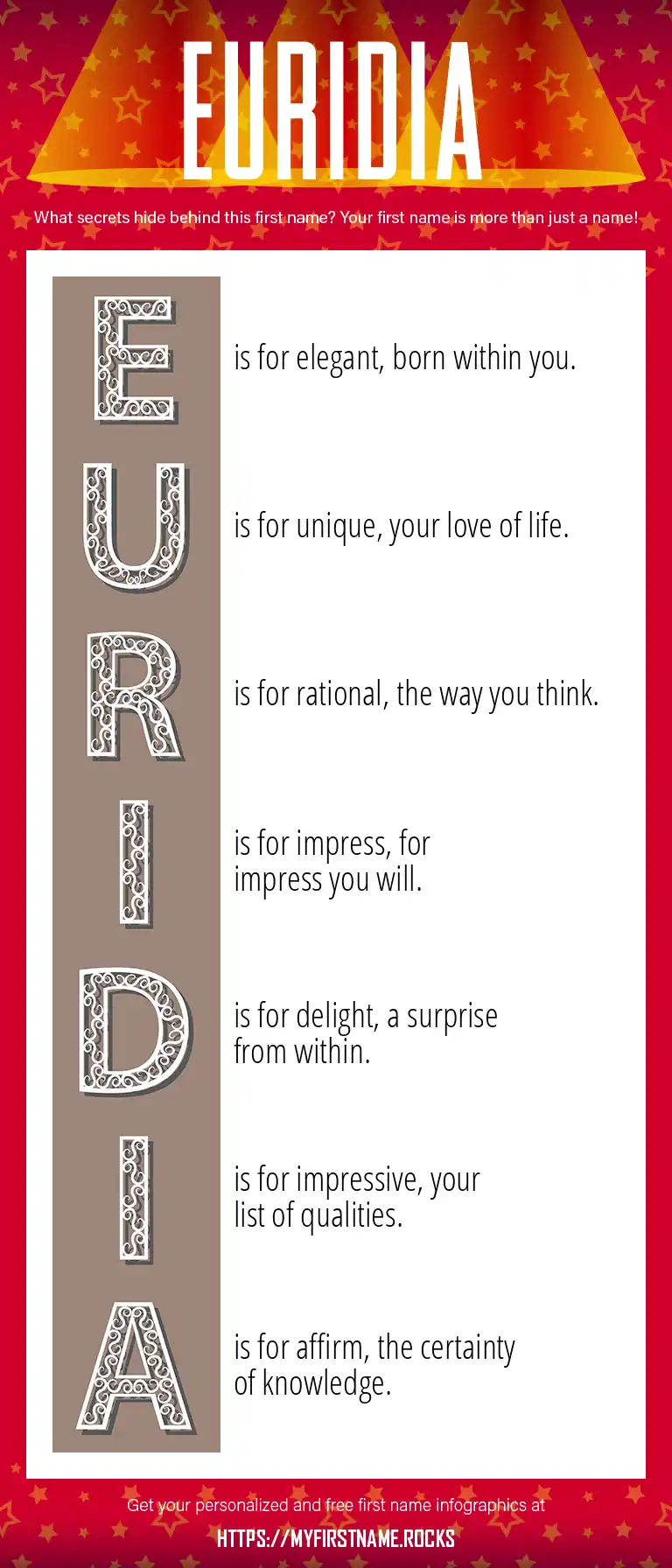 EURIDIA

What secrets hide behind this first name? Your first name is more than just a name!

E is for elegant, born within you.

U is for unique, your love of life.

R is for rational, the way you think.

I is for impress, for impress you will.

D is for delight, a surprise from within.

I is for impressive, your list of qualities.

A is for affirm, the certainty of knowledge.

Get your personalized and free first name infographics at

HTTPS://MYFIRSTNAME.ROCKS