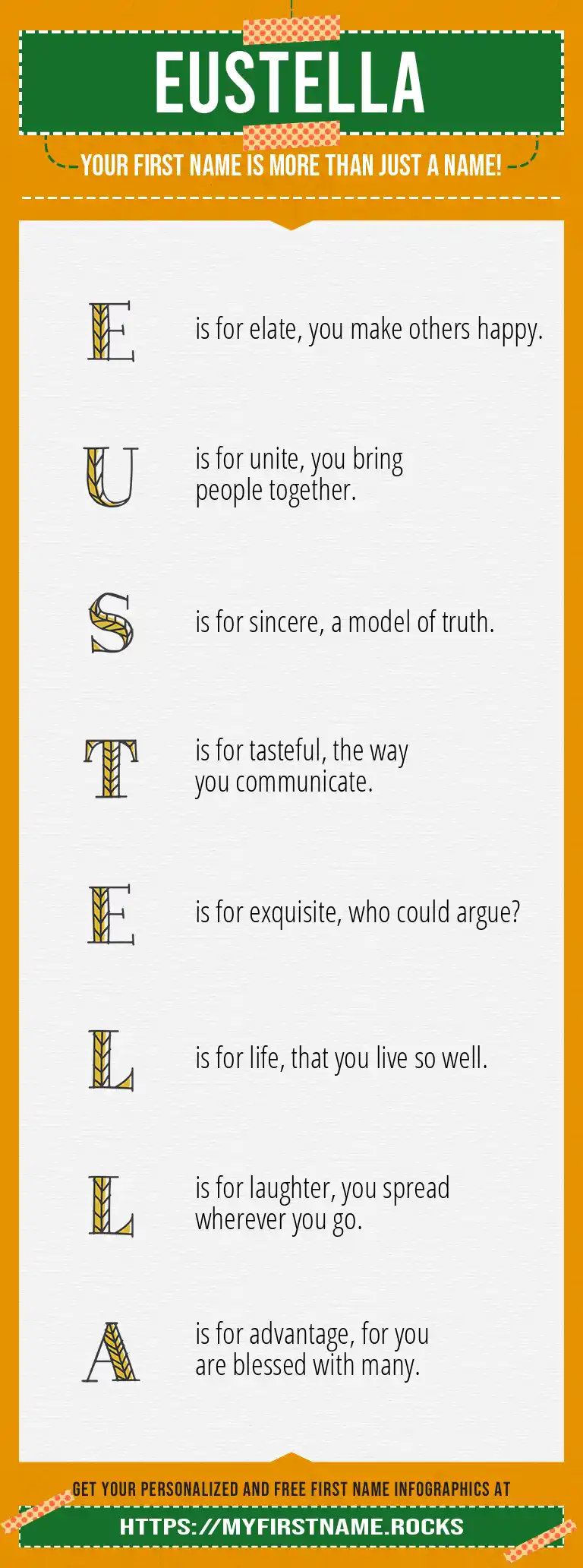 EUSTELLA

YOUR FIRST NAME IS MORE THAN JUST A NAME!

E is for elate, you make others happy.

U is for unite, you bring people together.

S is for sincere, a model of truth.

T is for tasteful, the way you communicate.

E is for exquisite, who could argue?

L is for life, that you live so well.

L is for laughter, you spread wherever you go.

A is for advantage, for you are blessed with many.

GET YOUR PERSONALIZED AND FREE FIRST NAME INFOGRAPHICS AT

HTTPS://MYFIRSTNAME.ROCKS