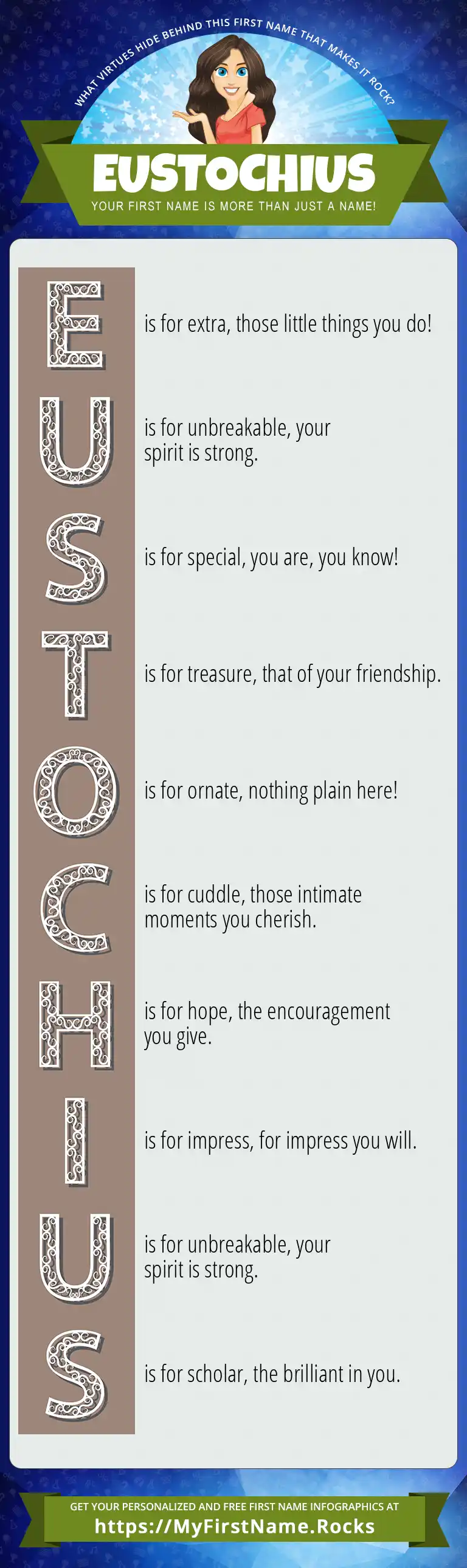 WHAT VIRTUES HIDE BEHIND THIS FIRST NAME THAT MAKES IT ROCK?

EUSTOCHIUS

YOUR FIRST NAME IS MORE THAN JUST A NAME!

E is for extra, those little things you do!

U is for unbreakable, your spirit is strong.

S is for special, you are, you know!

T is for treasure, that of your friendship.

O is for ornate, nothing plain here!

C is for cuddle, those intimate moments you cherish.

H is for hope, the encouragement you give.

I is for impress, for impress you will.

U is for unbreakable, your spirit is strong.

S is for scholar, the brilliant in you.

GET YOUR PERSONALIZED AND FREE FIRST NAME INFOGRAPHICS AT

https://MyFirstName.Rocks