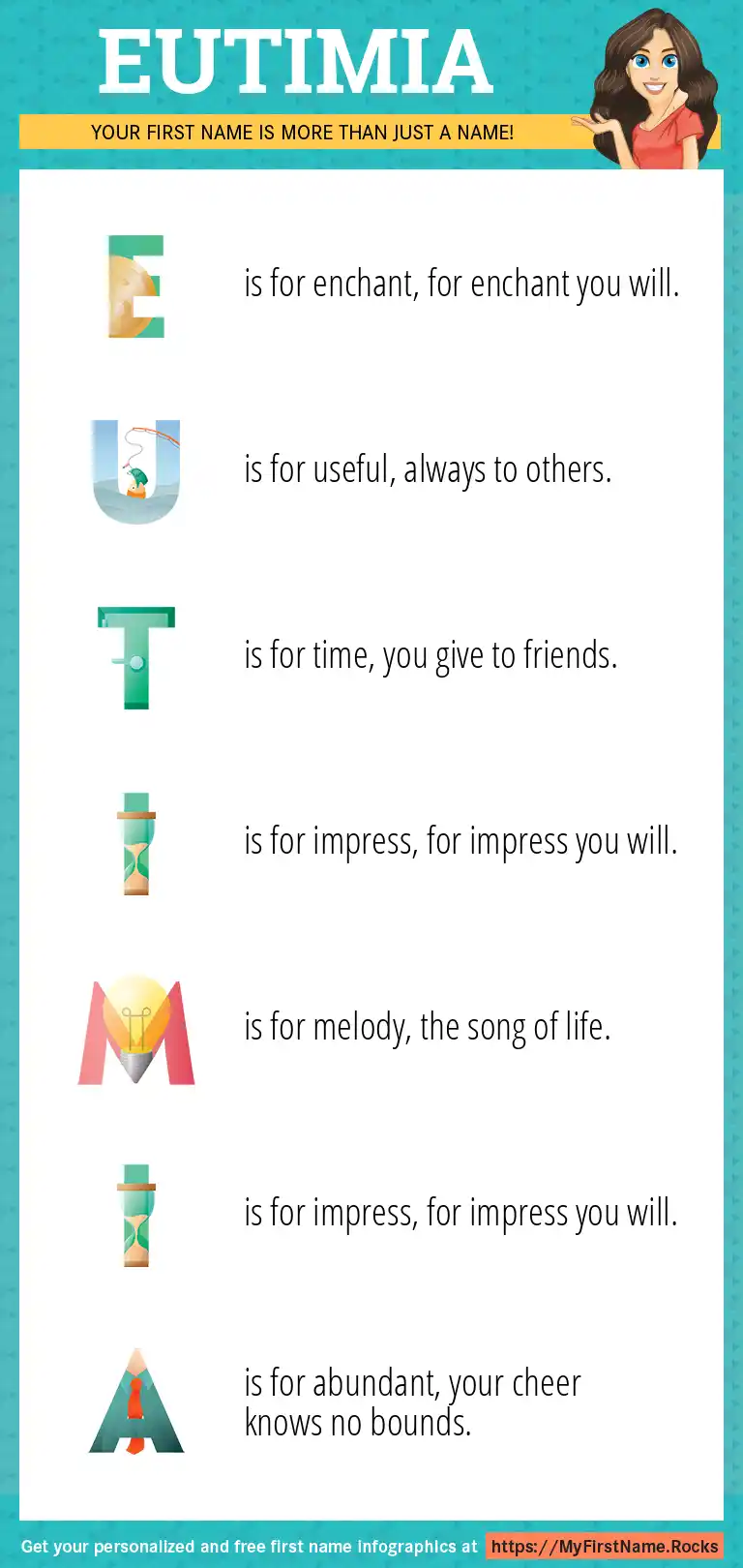 EUTIMIA

YOUR FIRST NAME IS MORE THAN JUST A NAME!

E is for enchant, for enchant you will.

U is for useful, always to others.

T is for time, you give to friends.

I is for impress, for impress you will.

M is for melody, the song of life.

I is for impress, for impress you will.

A is for abundant, your cheer knows no bounds.

Get your personalized and free first name infographics at https://MyFirstName.Rocks