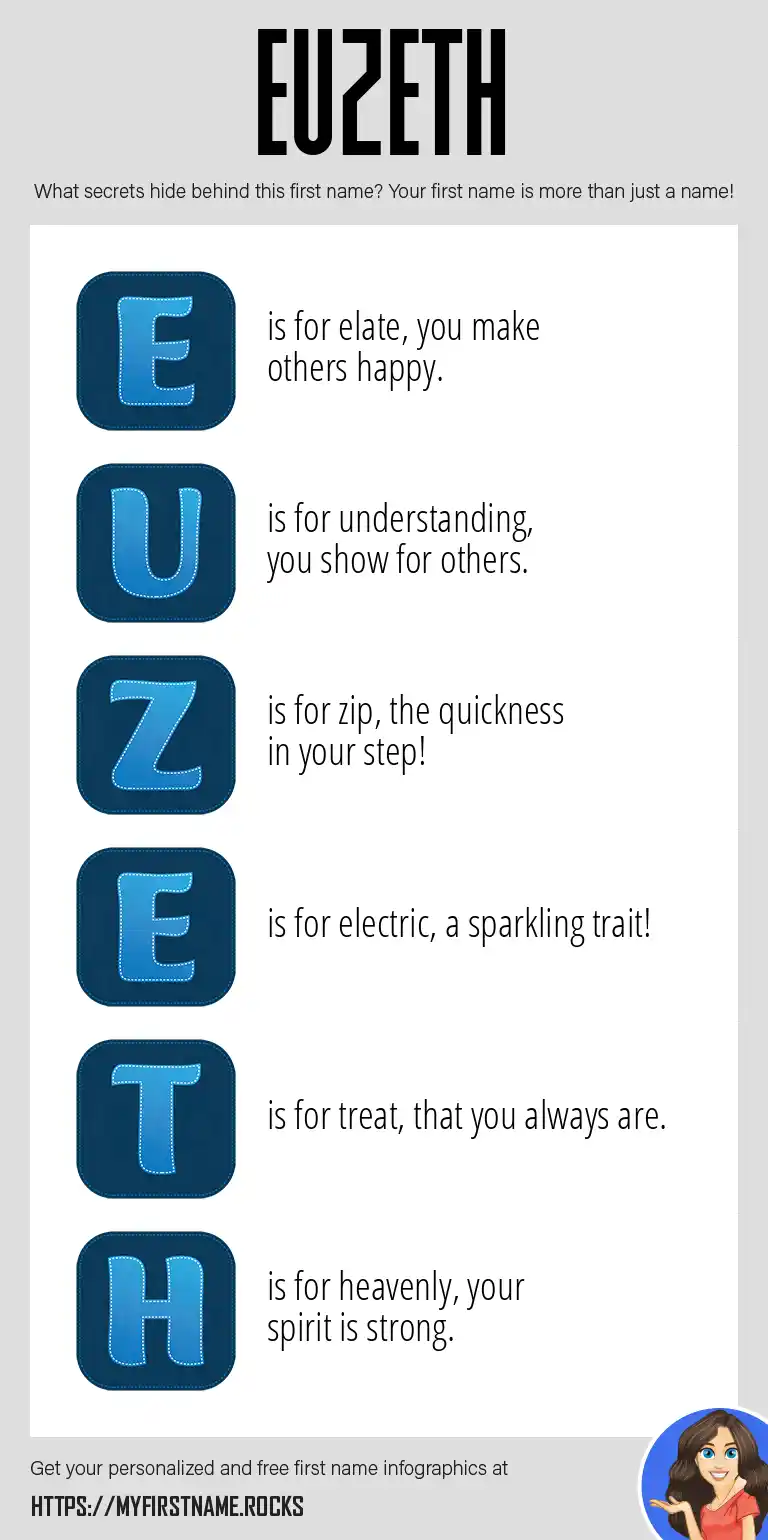 EUZETH

What secrets hide behind this first name? Your first name is more than just a name!

E

is for elate, you make others happy.

U

is for understanding, you show for others.

Z

is for zip, the quickness in your step!

E

is for electric, a sparkling trait!

T

is for treat, that you always are.

H

is for heavenly, your spirit is strong.

Get your personalized and free first name infographics at

HTTPS://MYFIRSTNAME.ROCKS