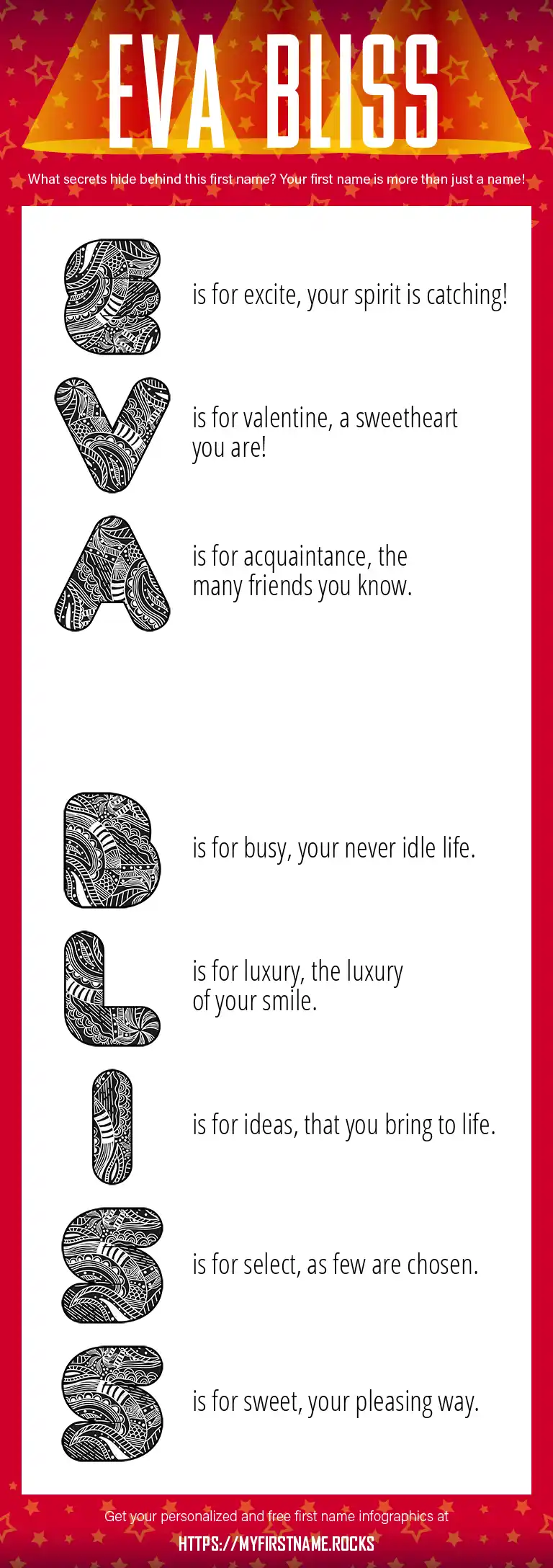 EVA BLISS

What secrets hide behind this first name? Your first name is more than just a name!

E is for excite, your spirit is catching!

V is for valentine, a sweetheart you are!

A is for acquaintance, the many friends you know.

B is for busy, your never idle life.

L is for luxury, the luxury of your smile.

I is for ideas, that you bring to life.

S is for select, as few are chosen.

S is for sweet, your pleasing way.

Get your personalized and free first name infographics at
HTTPS://MYFIRSTNAME.ROCKS