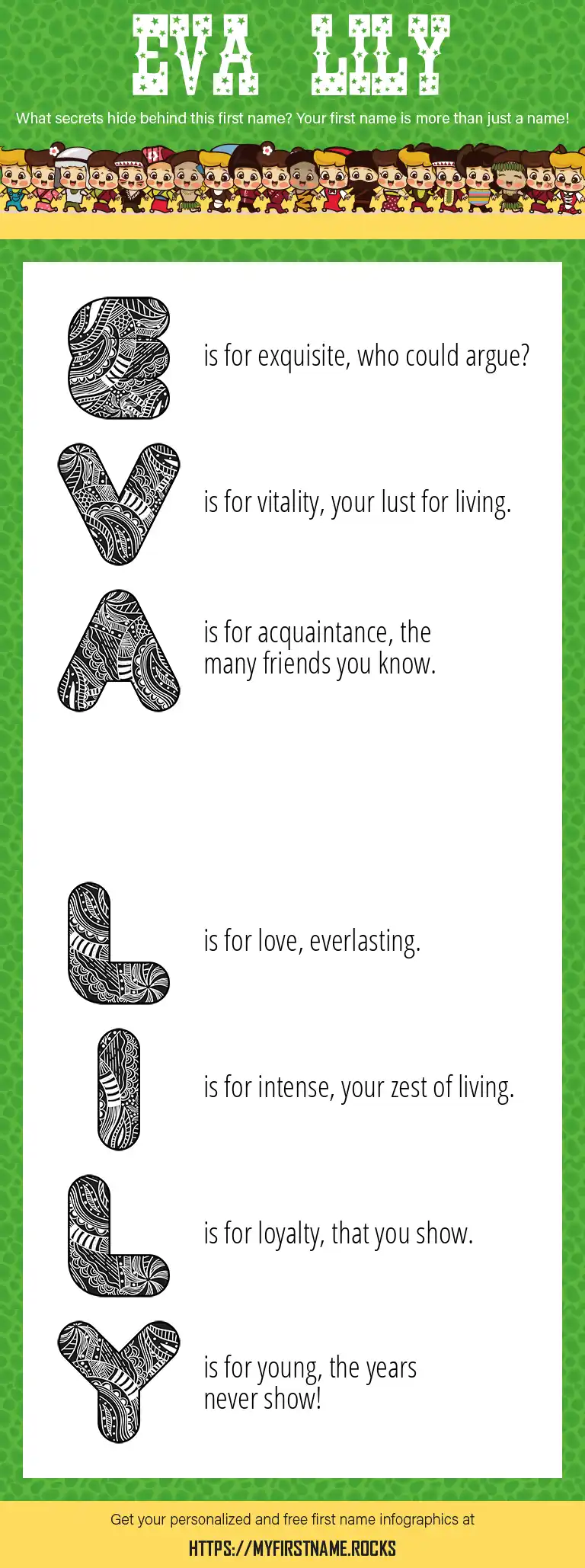 EVA LILY

What secrets hide behind this first name? Your first name is more than just a name!

E is for exquisite, who could argue?

V is for vitality, your lust for living.

A is for acquaintance, the many friends you know.

L is for love, everlasting.

I is for intense, your zest of living.

L is for loyalty, that you show.

Y is for young, the years never show!

Get your personalized and free first name infographics at

HTTPS://MYFIRSTNAME.ROCKS