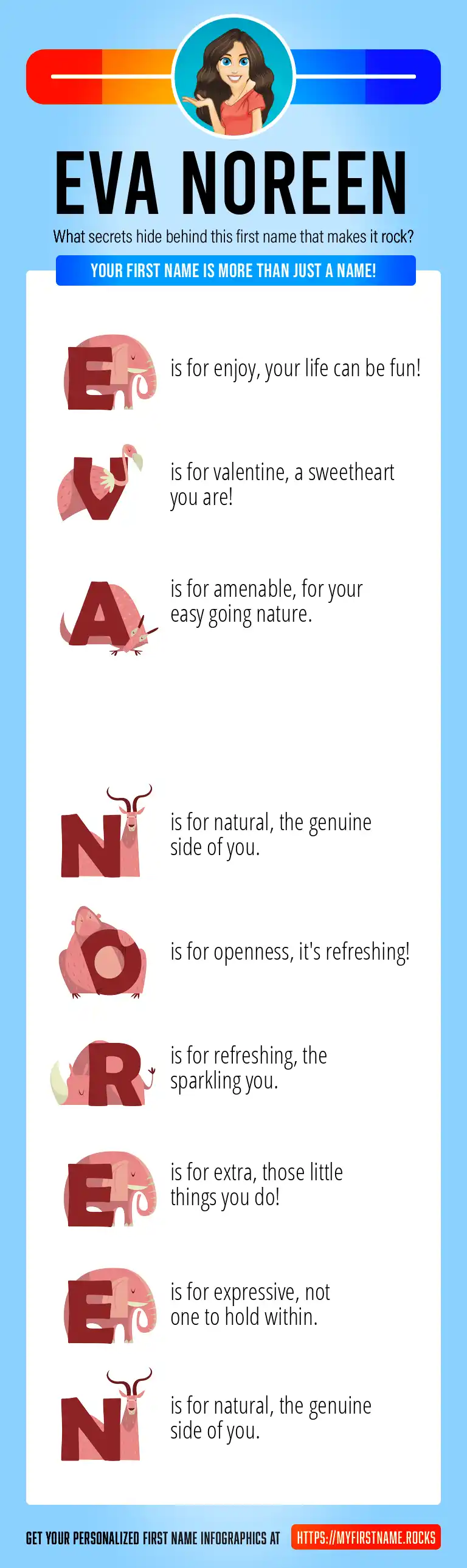 EVA NOREEN

What secrets hide behind this first name that makes it rock?

YOUR FIRST NAME IS MORE THAN JUST A NAME!

E is for enjoy, your life can be fun!

V is for valentine, a sweetheart you are!

A is for amenable, for your easy going nature.

N is for natural, the genuine side of you.

O is for openness, it's refreshing!

R is for refreshing, the sparkling you.

E is for extra, those little things you do!

E is for expressive, not one to hold within.

N is for natural, the genuine side of you.

GET YOUR PERSONALIZED FIRST NAME INFOGRAPHICS AT HTTPS://MYFIRSTNAME.ROCKS