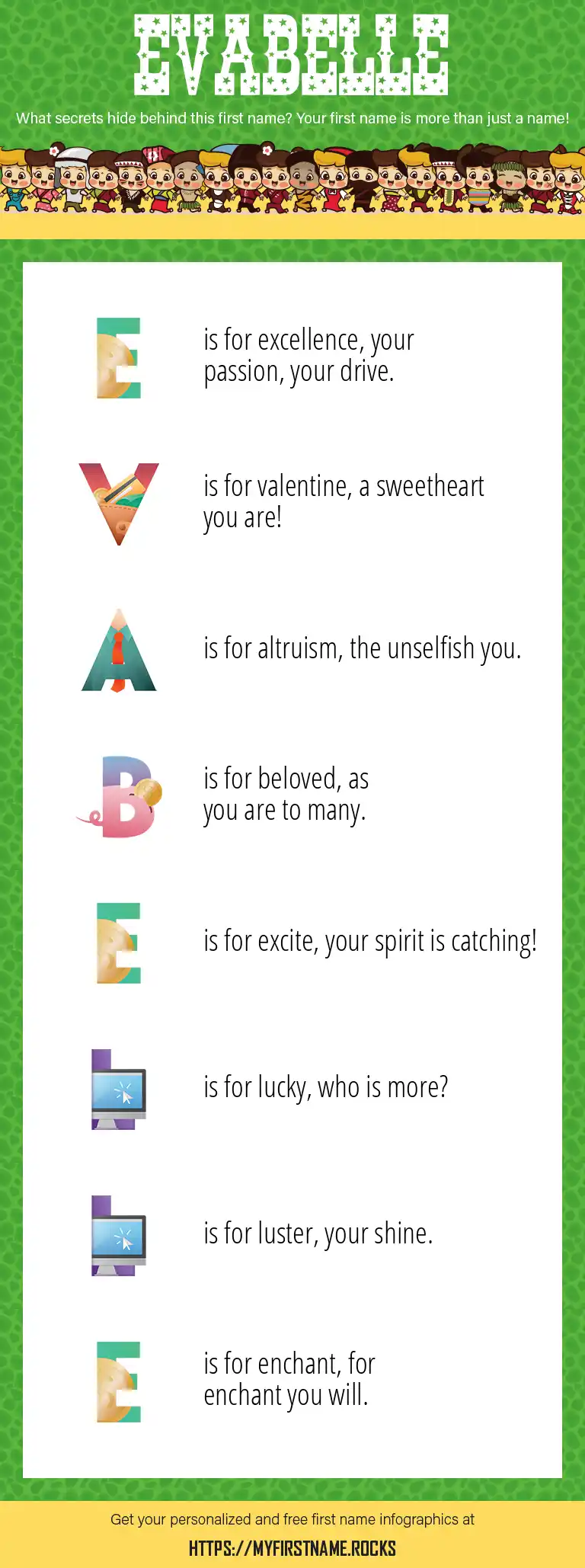 EVABELLE

What secrets hide behind this first name? Your first name is more than just a name!

E

is for excellence, your passion, your drive.

V

is for valentine, a sweetheart you are!

A

is for altruism, the unselfish you.

B

is for beloved, as you are to many.

E

is for excite, your spirit is catching!

L

is for lucky, who is more?

L

is for luster, your shine.

E

is for enchant, for enchant you will.

Get your personalized and free first name infographics at

HTTPS://MYFIRSTNAME.ROCKS