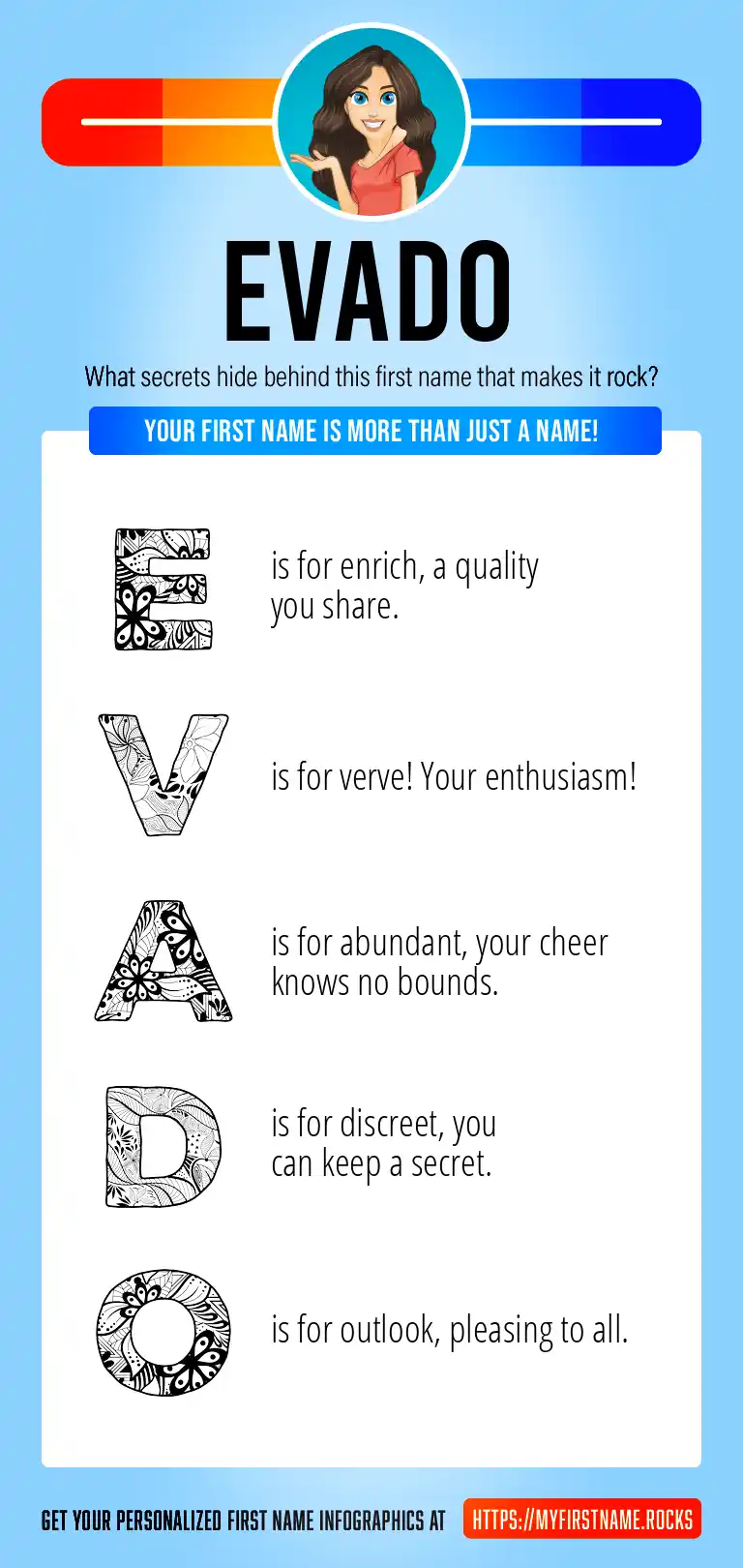 EVADO

What secrets hide behind this first name that makes it rock?

YOUR FIRST NAME IS MORE THAN JUST A NAME!

E is for enrich, a quality you share.

V is for verve! Your enthusiasm!

A is for abundant, your cheer knows no bounds.

D is for discreet, you can keep a secret.

O is for outlook, pleasing to all.

GET YOUR PERSONALIZED FIRST NAME INFOGRAPHICS AT HTTPS://MYFIRSTNAME.ROCKS