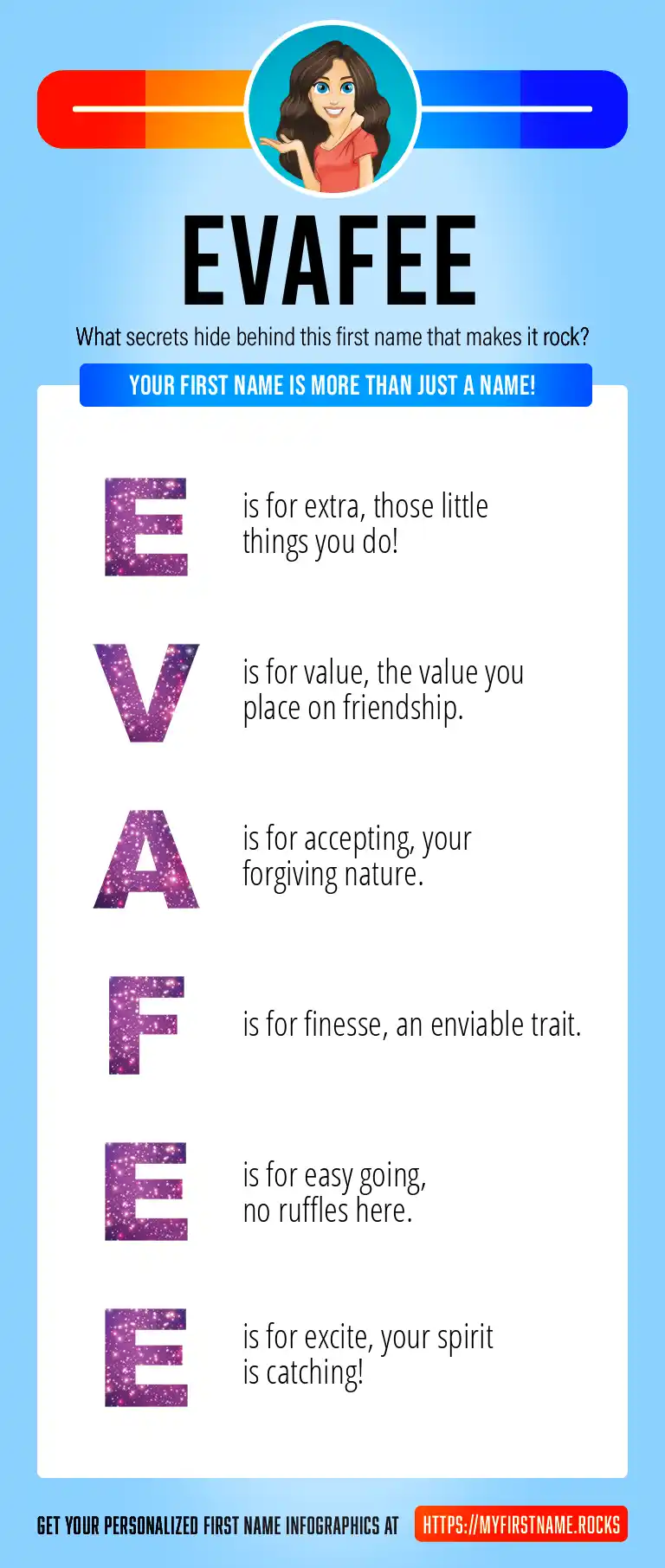 EVAFEE

What secrets hide behind this first name that makes it rock?

YOUR FIRST NAME IS MORE THAN JUST A NAME!

E is for extra, those little things you do!

V is for value, the value you place on friendship.

A is for accepting, your forgiving nature.

F is for finesse, an enviable trait.

E is for easy going, no ruffles here.

E is for excite, your spirit is catching!

GET YOUR PERSONALIZED FIRST NAME INFOGRAPHICS AT HTTPS://MYFIRSTNAME.ROCKS