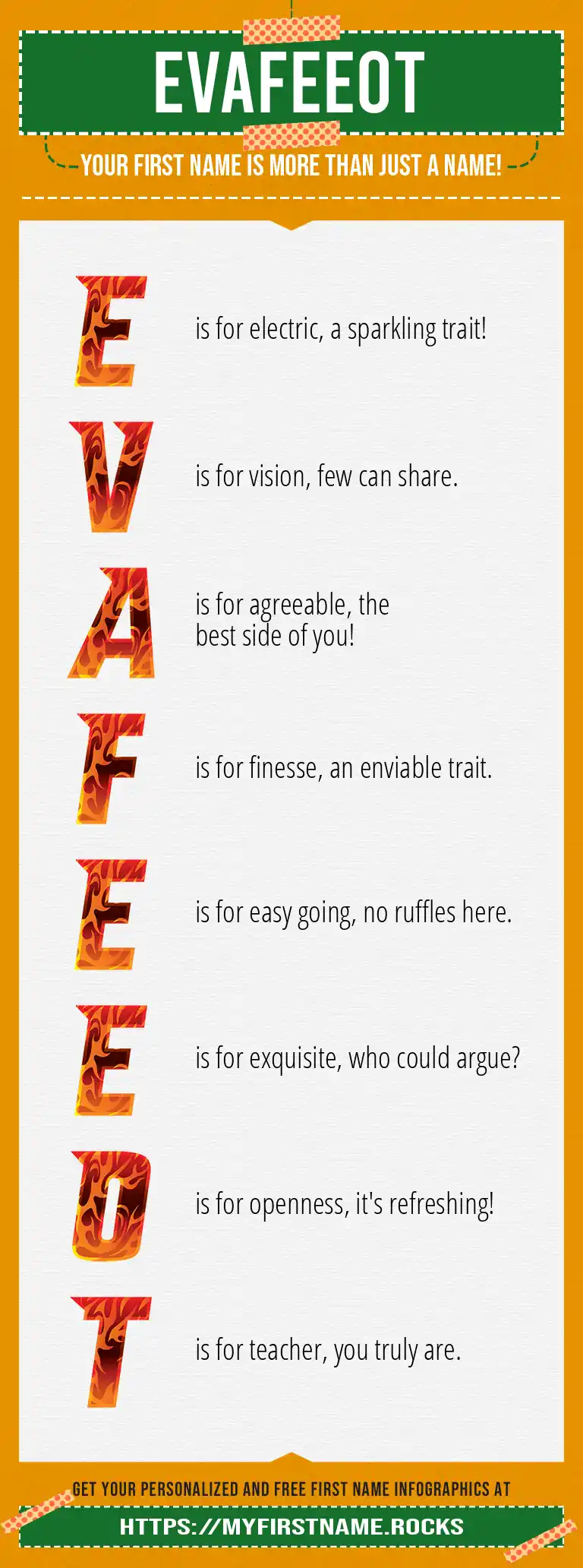 EVAFEEOT

YOUR FIRST NAME IS MORE THAN JUST A NAME!

E is for electric, a sparkling trait!

V is for vision, few can share.

A is for agreeable, the best side of you!

F is for finesse, an enviable trait.

E is for easy going, no ruffles here.

E is for exquisite, who could argue?

O is for openness, it's refreshing!

T is for teacher, you truly are.

GET YOUR PERSONALIZED AND FREE FIRST NAME INFOGRAPHICS AT

HTTPS://MYFIRSTNAME.ROCKS