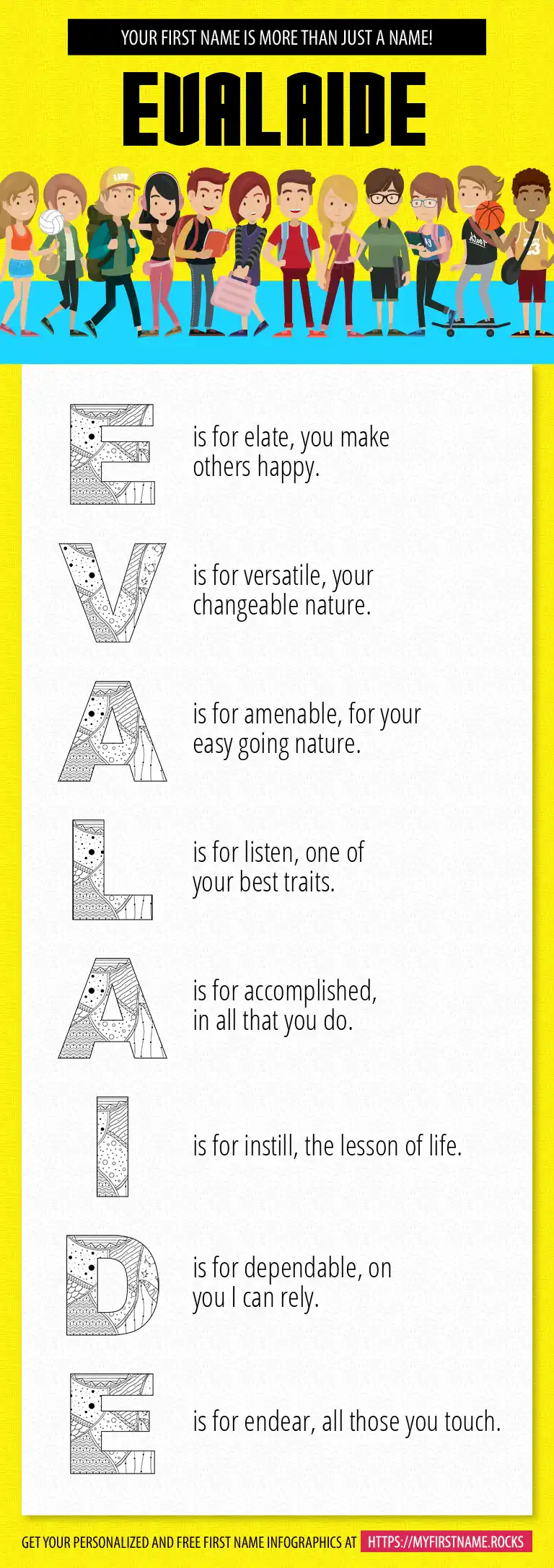 YOUR FIRST NAME IS MORE THAN JUST A NAME!

EVALAIDE

E is for elate, you make others happy.

V is for versatile, your changeable nature.

A is for amenable, for your easy going nature.

L is for listen, one of your best traits.

A is for accomplished, in all that you do.

I is for instill, the lesson of life.

D is for dependable, on you I can rely.

E is for endear, all those you touch.

GET YOUR PERSONALIZED AND FREE FIRST NAME INFOGRAPHICS AT HTTPS://MYFIRSTNAME.ROCKS