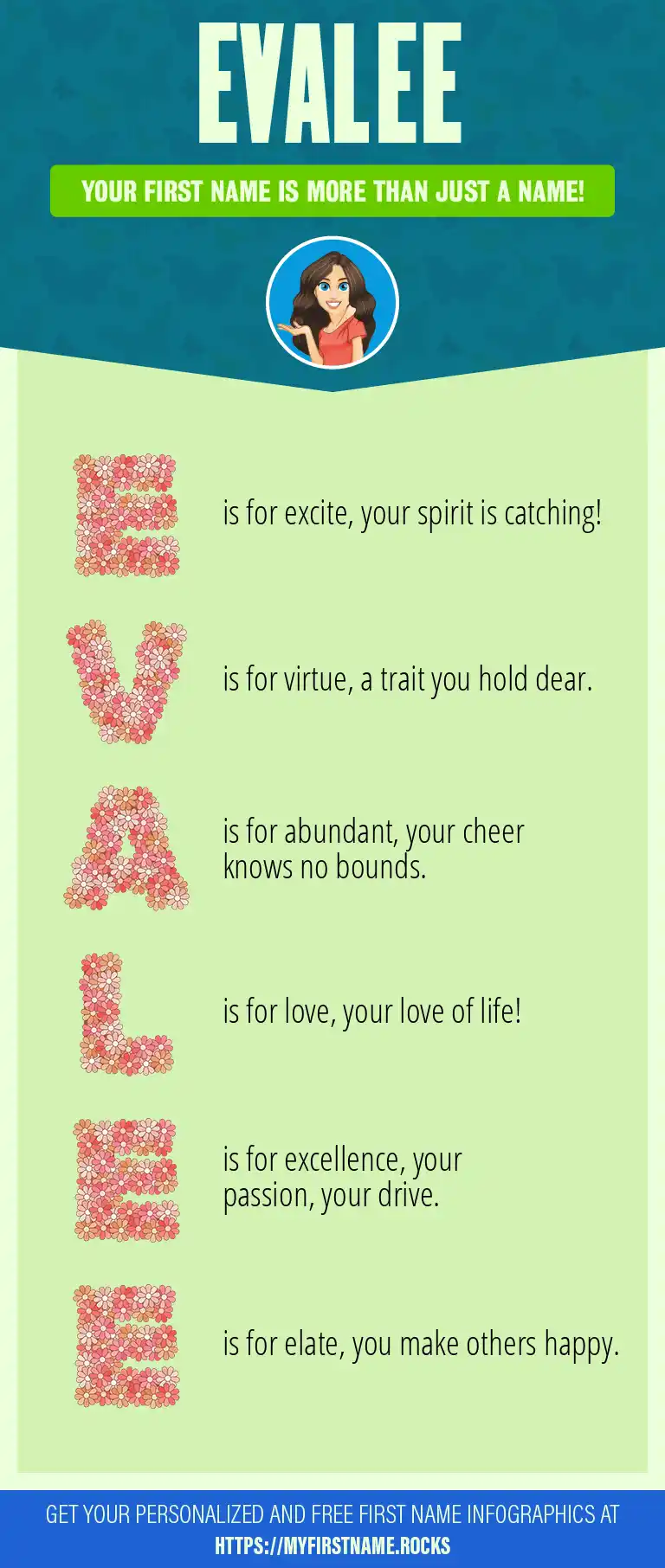 EVALEE

YOUR FIRST NAME IS MORE THAN JUST A NAME!

E is for excite, your spirit is catching!

V is for virtue, a trait you hold dear.

A is for abundant, your cheer knows no bounds.

L is for love, your love of life!

E is for excellence, your passion, your drive.

E is for elate, you make others happy.

GET YOUR PERSONALIZED AND FREE FIRST NAME INFOGRAPHICS AT HTTPS://MYFIRSTNAME.ROCKS