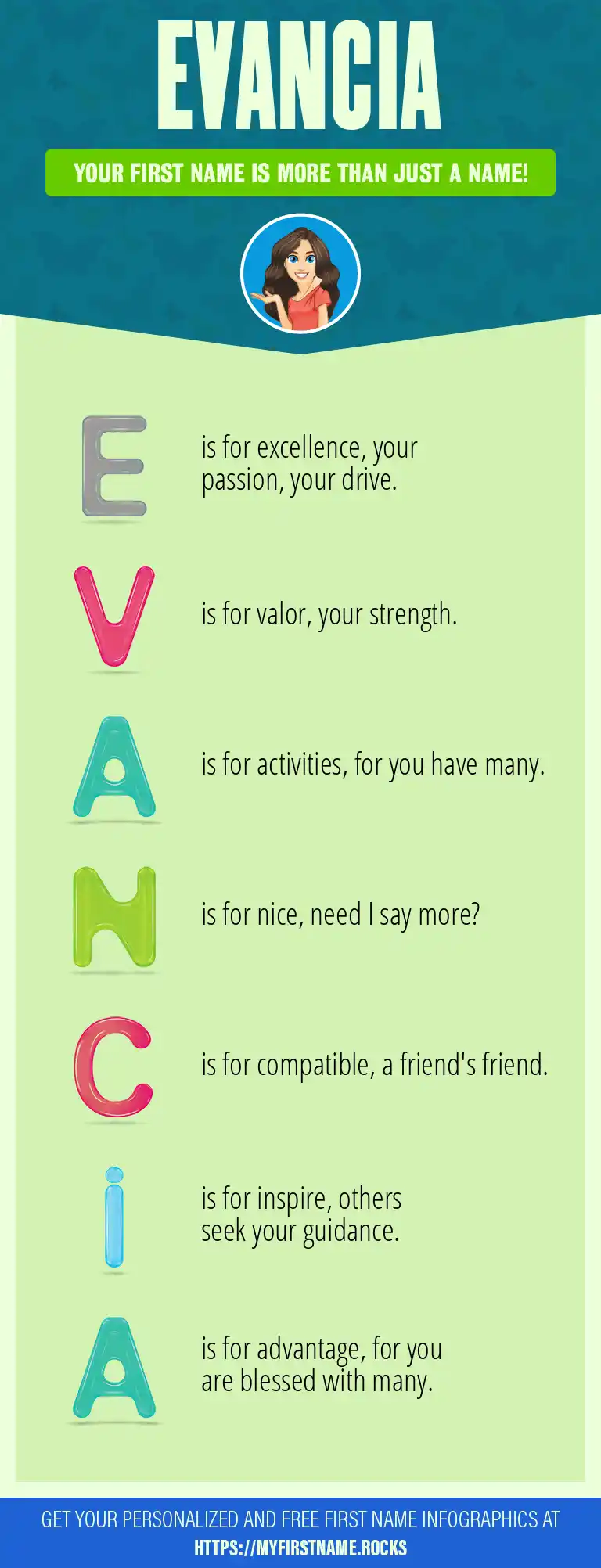 EVANCIA

YOUR FIRST NAME IS MORE THAN JUST A NAME!

E is for excellence, your passion, your drive.

V is for valor, your strength.

A is for activities, for you have many.

N is for nice, need I say more?

C is for compatible, a friend's friend.

i is for inspire, others seek your guidance.

A is for advantage, for you are blessed with many.

GET YOUR PERSONALIZED AND FREE FIRST NAME INFOGRAPHICS AT HTTPS://MYFIRSTNAME.ROCKS