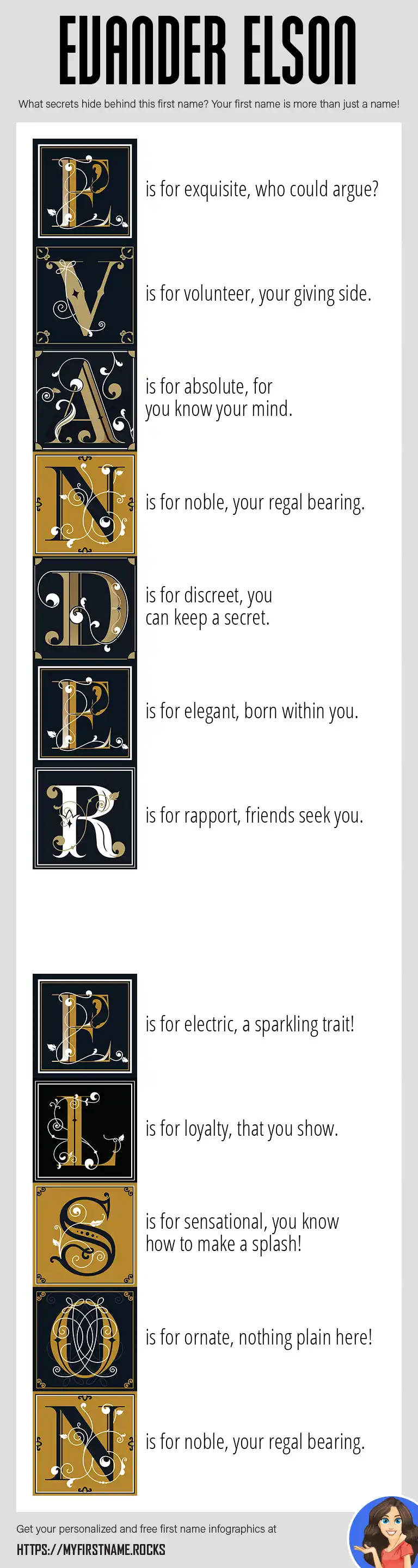 EVANDER ELSON

What secrets hide behind this first name? Your first name is more than just a name!

E is for exquisite, who could argue?

V is for volunteer, your giving side.

A is for absolute, for you know your mind.

N is for noble, your regal bearing.

D is for discreet, you can keep a secret.

E is for elegant, born within you.

R is for rapport, friends seek you.

E is for electric, a sparkling trait!

L is for loyalty, that you show.

S is for sensational, you know how to make a splash!

O is for ornate, nothing plain here!

N is for noble, your regal bearing.

Get your personalized and free first name infographics at
HTTPS://MYFIRSTNAME.ROCKS