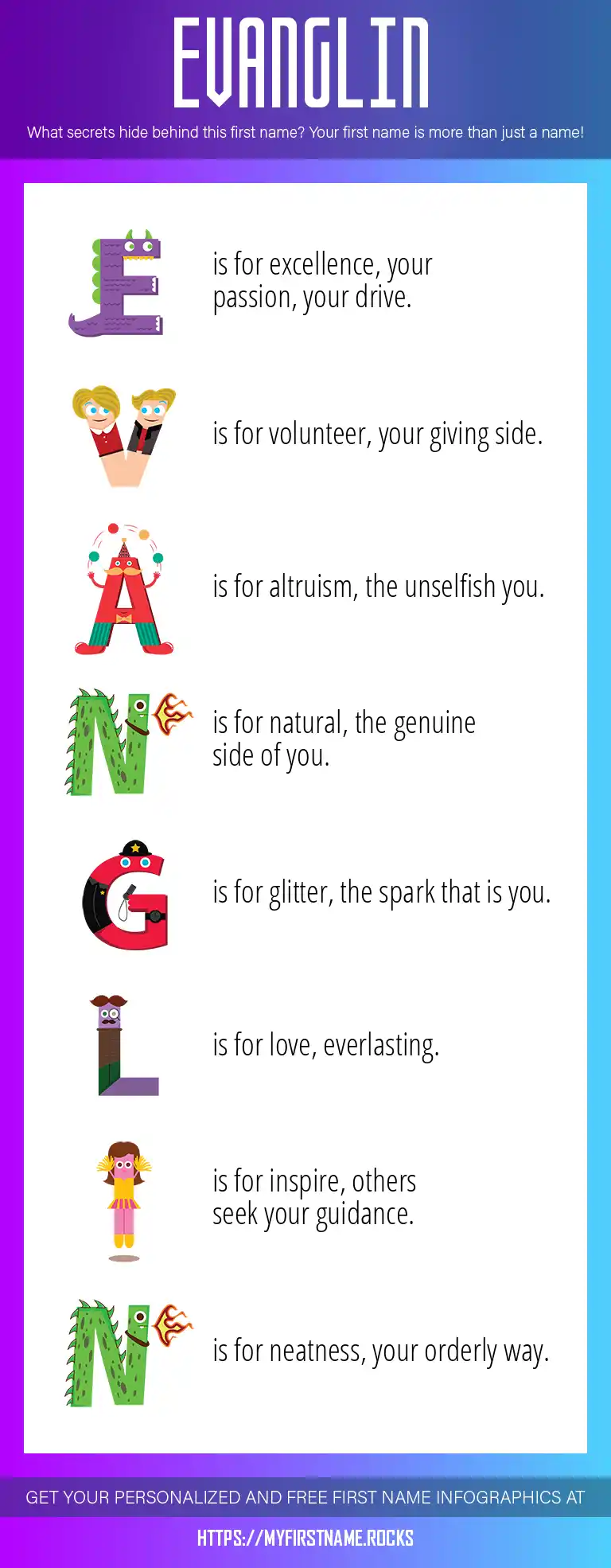 EVANGLIN

What secrets hide behind this first name? Your first name is more than just a name!

E is for excellence, your passion, your drive.

V is for volunteer, your giving side.

A is for altruism, the unselfish you.

N is for natural, the genuine side of you.

G is for glitter, the spark that is you.

L is for love, everlasting.

I is for inspire, others seek your guidance.

N is for neatness, your orderly way.

GET YOUR PERSONALIZED AND FREE FIRST NAME INFOGRAPHICS AT

HTTPS://MYFIRSTNAME.ROCKS