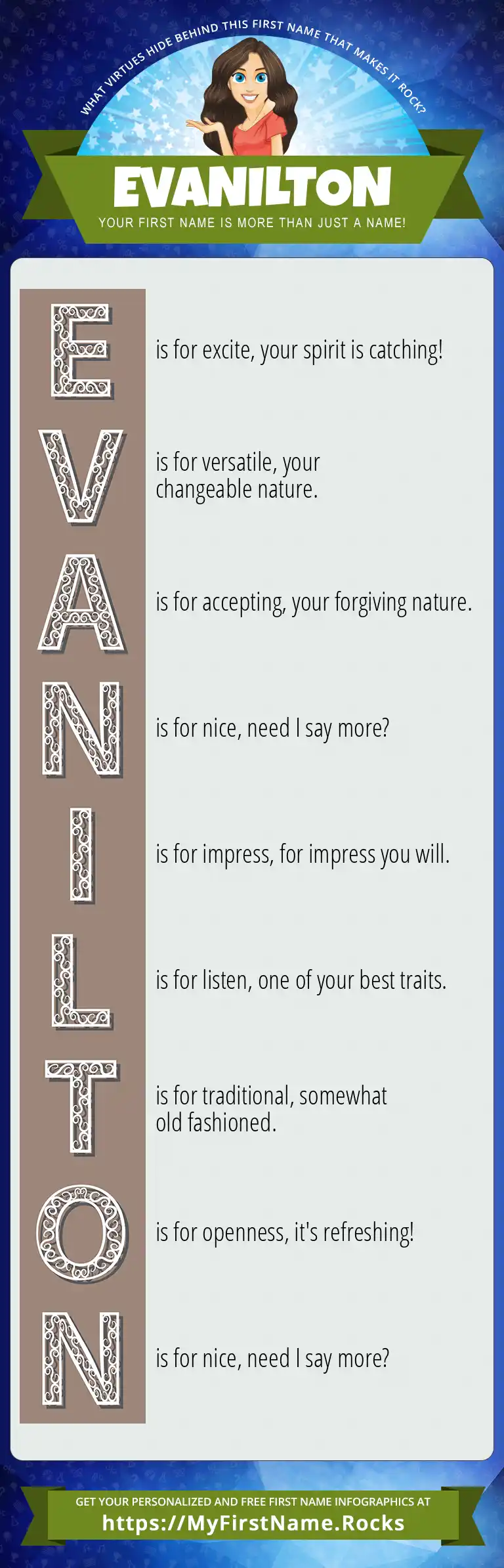 WHAT VIRTUES HIDE BEHIND THIS FIRST NAME THAT MAKES IT ROCK?

EVANILTON

YOUR FIRST NAME IS MORE THAN JUST A NAME!

E is for excite, your spirit is catching!

V is for versatile, your changeable nature.

A is for accepting, your forgiving nature.

N is for nice, need I say more?

I is for impress, for impress you will.

L is for listen, one of your best traits.

T is for traditional, somewhat old fashioned.

O is for openness, it's refreshing!

N is for nice, need I say more?

GET YOUR PERSONALIZED AND FREE FIRST NAME INFOGRAPHICS AT
https://MyFirstName.Rocks