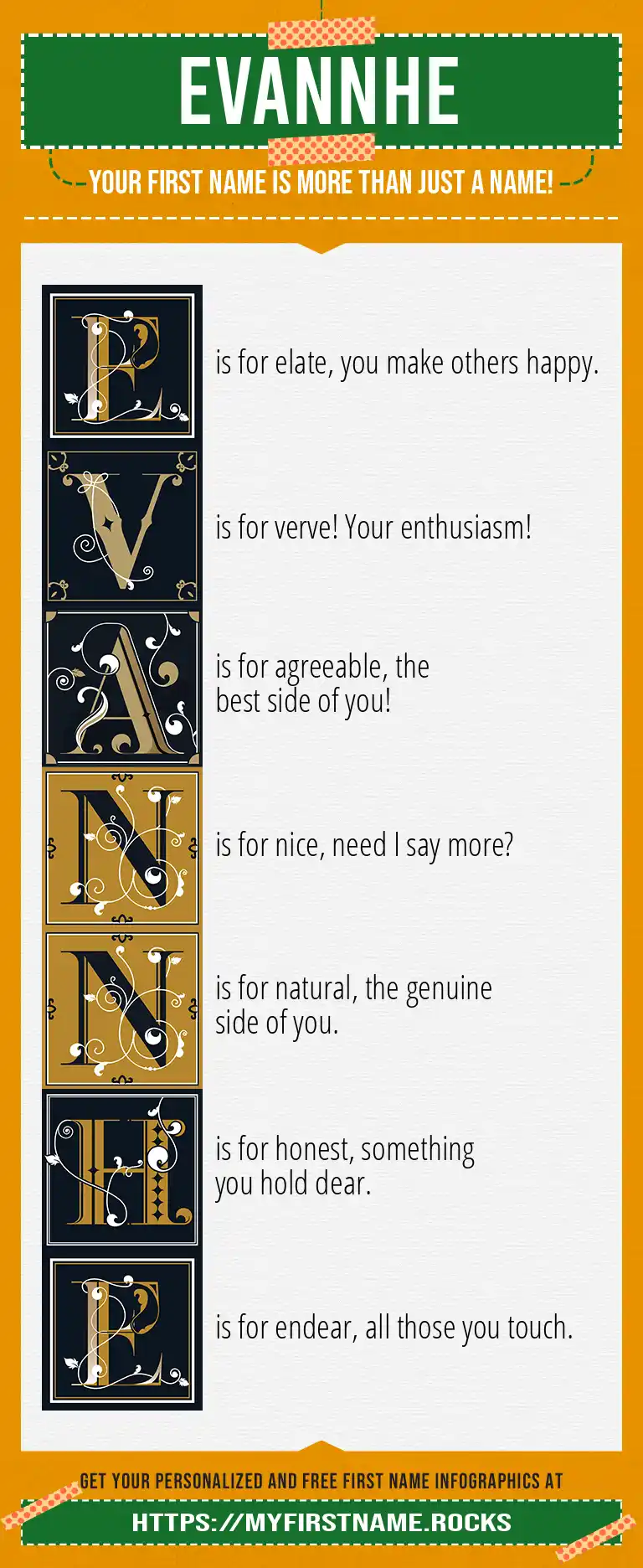 EVANNHE

YOUR FIRST NAME IS MORE THAN JUST A NAME!

E is for elate, you make others happy.

V is for verve! Your enthusiasm!

A is for agreeable, the best side of you!

N is for nice, need I say more?

N is for natural, the genuine side of you.

H is for honest, something you hold dear.

E is for endear, all those you touch.

GET YOUR PERSONALIZED AND FREE FIRST NAME INFOGRAPHICS AT

HTTPS://MYFIRSTNAME.ROCKS