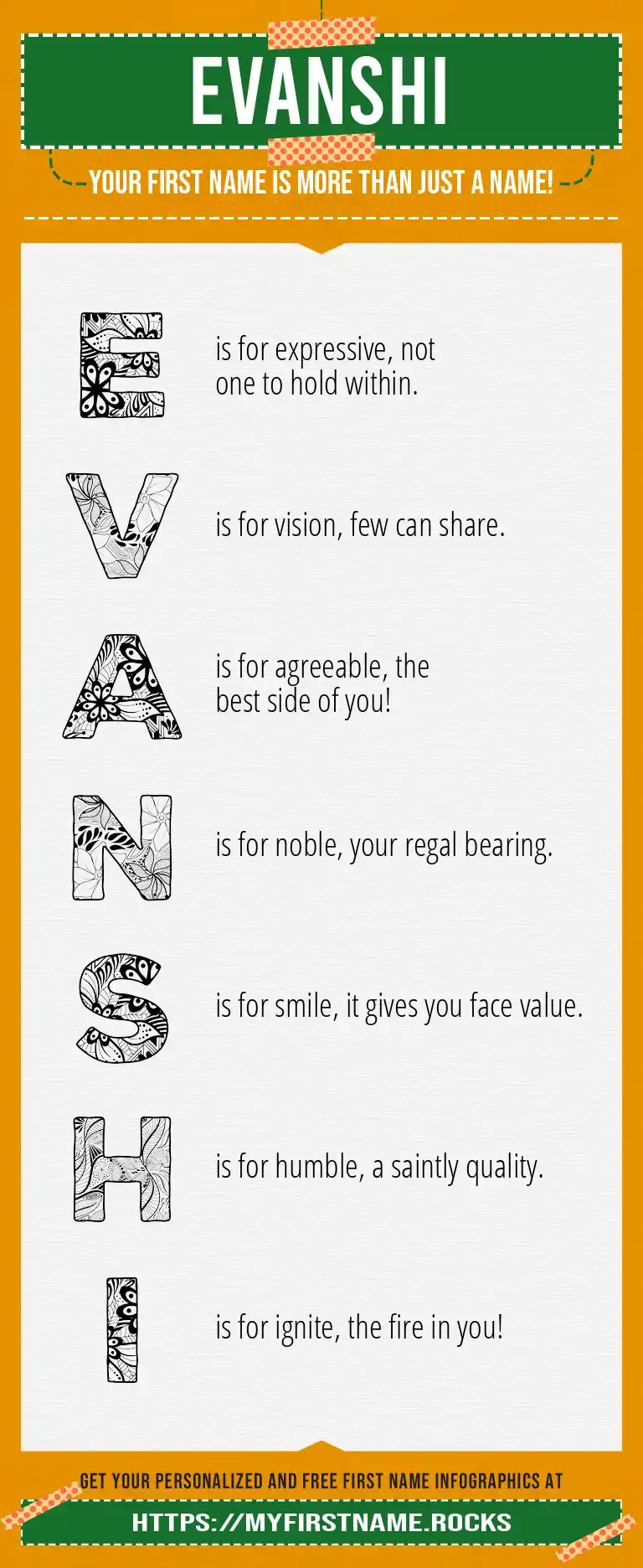 EVANSHI

YOUR FIRST NAME IS MORE THAN JUST A NAME!

E is for expressive, not one to hold within.

V is for vision, few can share.

A is for agreeable, the best side of you!

N is for noble, your regal bearing.

S is for smile, it gives you face value.

H is for humble, a saintly quality.

I is for ignite, the fire in you!

GET YOUR PERSONALIZED AND FREE FIRST NAME INFOGRAPHICS AT

HTTPS://MYFIRSTNAME.ROCKS