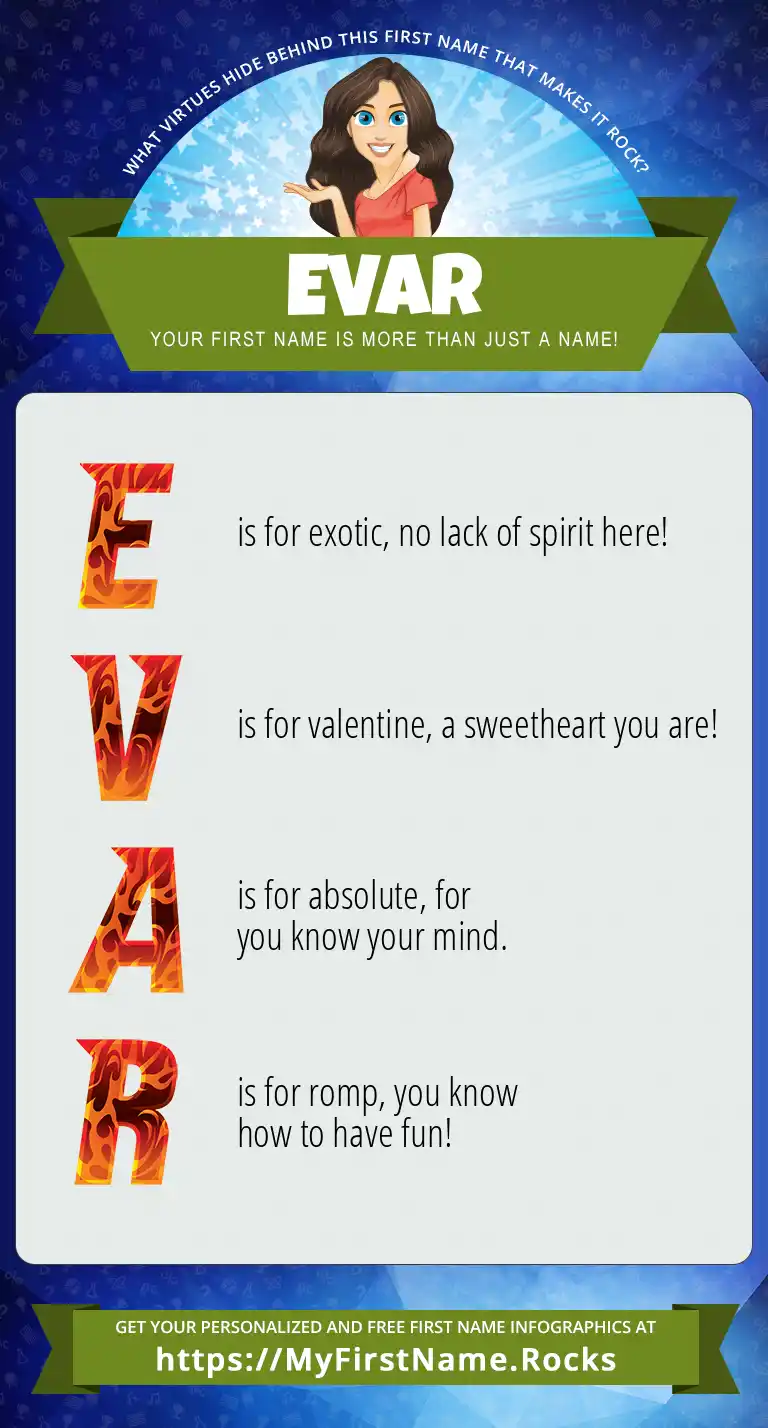 WHAT VIRTUES HIDE BEHIND THIS FIRST NAME THAT MAKES IT ROCK?

EVAR

YOUR FIRST NAME IS MORE THAN JUST A NAME!

E is for exotic, no lack of spirit here!

V is for valentine, a sweetheart you are!

A is for absolute, for you know your mind.

R is for romp, you know how to have fun!

GET YOUR PERSONALIZED AND FREE FIRST NAME INFOGRAPHICS AT
https://MyFirstName.Rocks