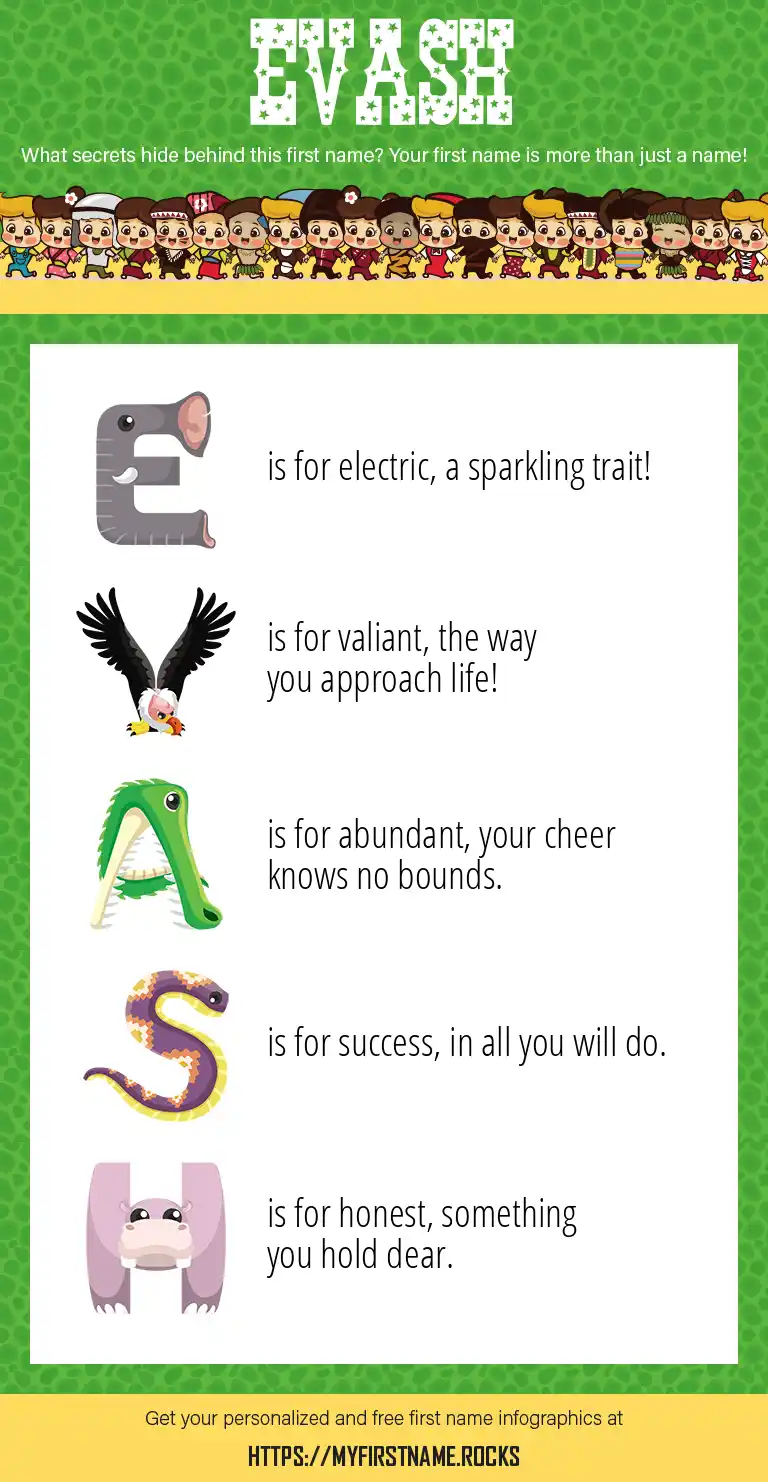 EVASH

What secrets hide behind this first name? Your first name is more than just a name!

E is for electric, a sparkling trait!

V is for valiant, the way you approach life!

A is for abundant, your cheer knows no bounds.

S is for success, in all you will do.

H is for honest, something you hold dear.

Get your personalized and free first name infographics at

HTTPS://MYFIRSTNAME.ROCKS