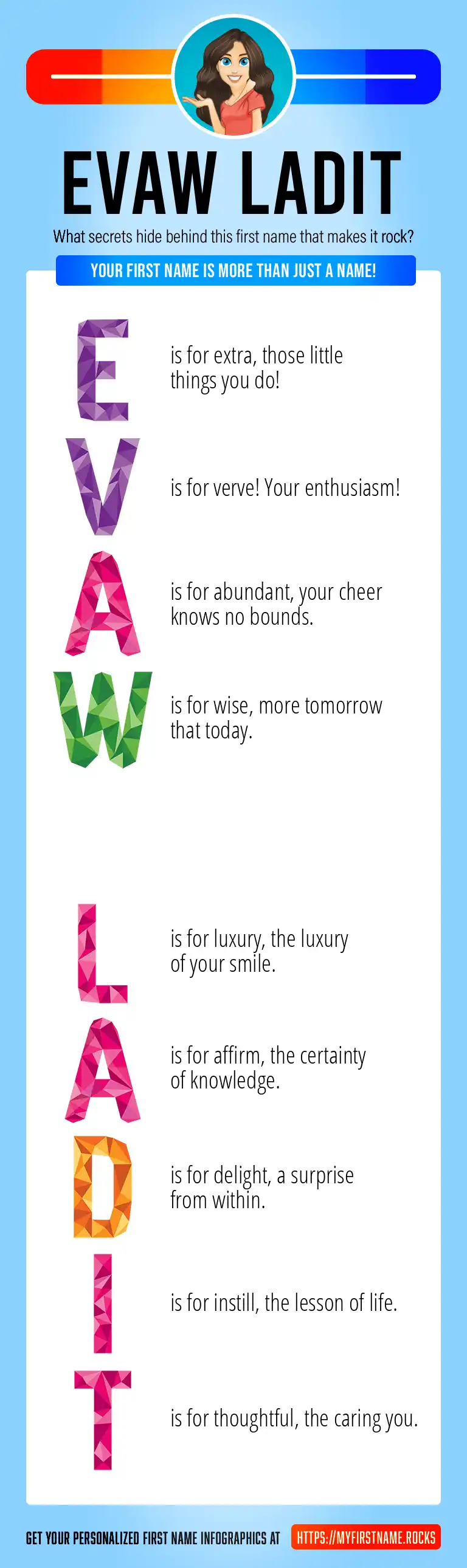 EVAW LADIT

What secrets hide behind this first name that makes it rock?

YOUR FIRST NAME IS MORE THAN JUST A NAME!

E is for extra, those little things you do!

V is for verve! Your enthusiasm!

A is for abundant, your cheer knows no bounds.

W is for wise, more tomorrow that today.

L is for luxury, the luxury of your smile.

A is for affirm, the certainty of knowledge.

D is for delight, a surprise from within.

I is for instill, the lesson of life.

T is for thoughtful, the caring you.

GET YOUR PERSONALIZED FIRST NAME INFOGRAPHICS AT HTTPS://MYFIRSTNAME.ROCKS