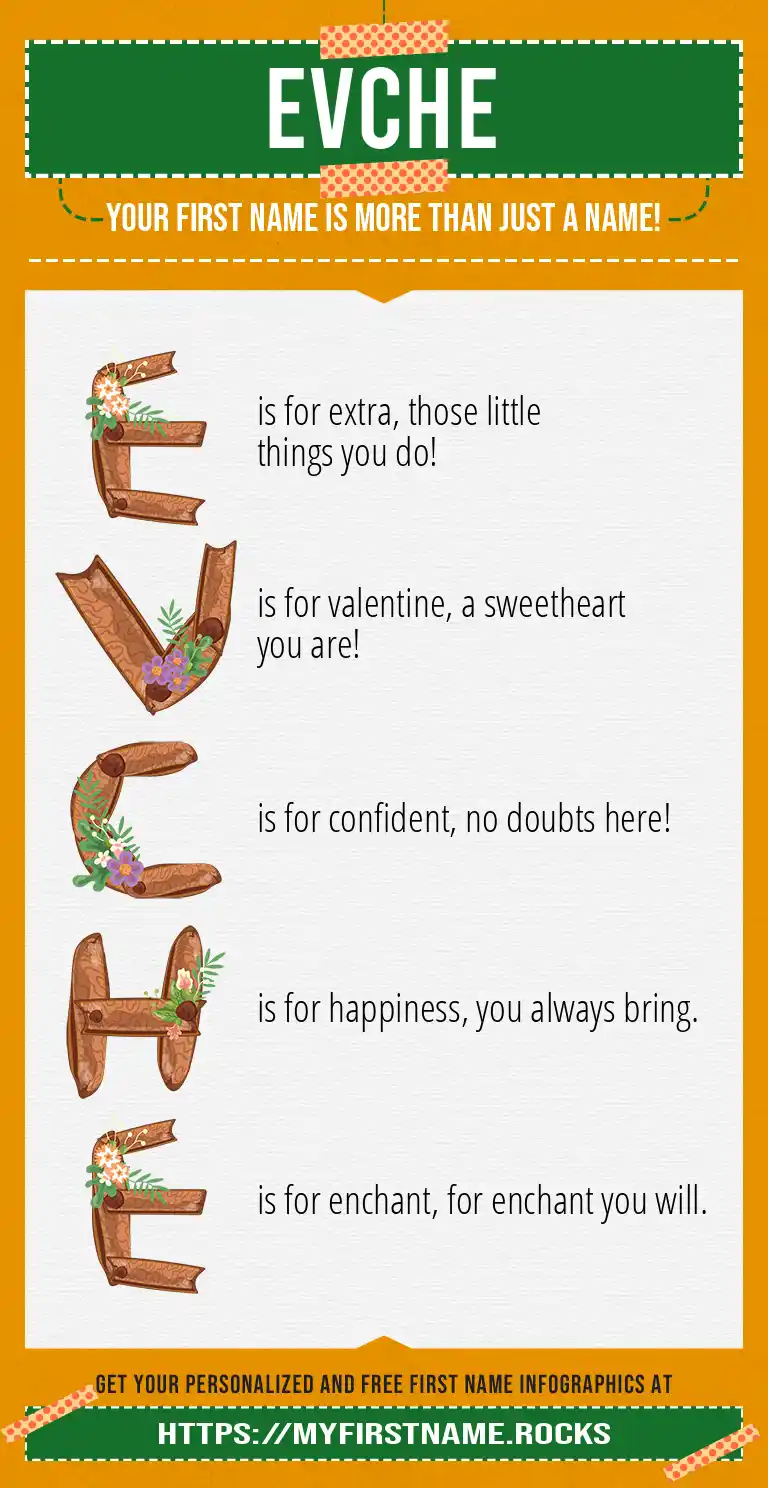 EVCHE

YOUR FIRST NAME IS MORE THAN JUST A NAME!

E is for extra, those little things you do!

V is for valentine, a sweetheart you are!

C is for confident, no doubts here!

H is for happiness, you always bring.

E is for enchant, for enchant you will.

GET YOUR PERSONALIZED AND FREE FIRST NAME INFOGRAPHICS AT

HTTPS://MYFIRSTNAME.ROCKS