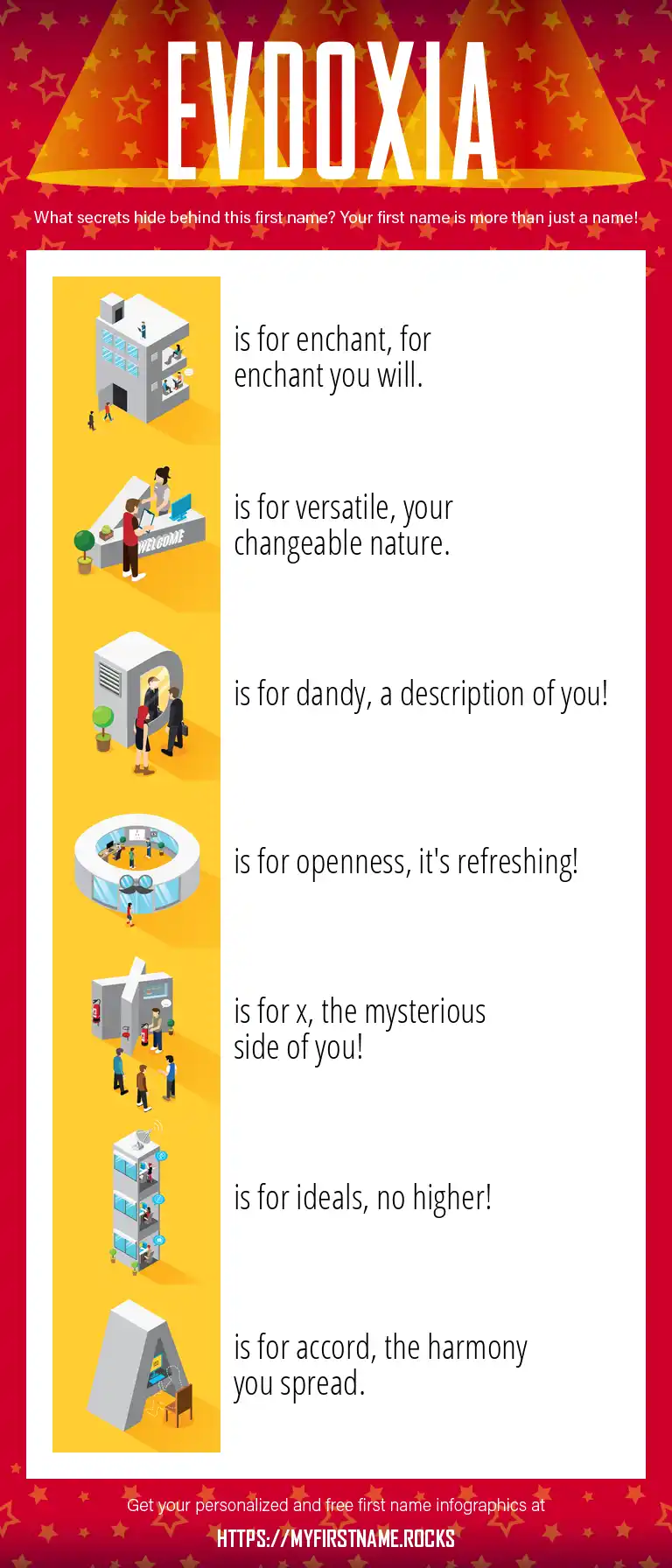 EVDOXIA

What secrets hide behind this first name? Your first name is more than just a name!

is for enchant, for enchant you will.

WELCOME

is for versatile, your changeable nature.

is for dandy, a description of you!

is for openness, it's refreshing!

is for x, the mysterious side of you!

is for ideals, no higher!

is for accord, the harmony you spread.

Get your personalized and free first name infographics at

HTTPS://MYFIRSTNAME.ROCKS