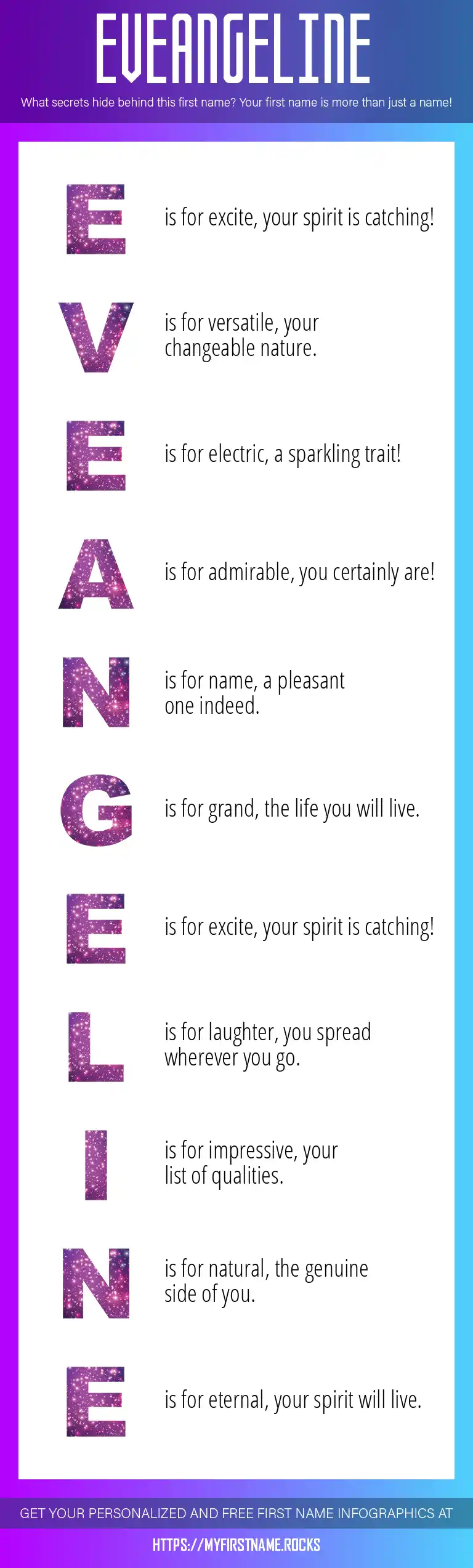 EVEANGELINE

What secrets hide behind this first name? Your first name is more than just a name!

E is for excite, your spirit is catching!

V is for versatile, your changeable nature.

E is for electric, a sparkling trait!

A is for admirable, you certainly are!

N is for name, a pleasant one indeed.

G is for grand, the life you will live.

E is for excite, your spirit is catching!

L is for laughter, you spread wherever you go.

I is for impressive, your list of qualities.

N is for natural, the genuine side of you.

E is for eternal, your spirit will live.

GET YOUR PERSONALIZED AND FREE FIRST NAME INFOGRAPHICS AT

HTTPS://MYFIRSTNAME.ROCKS