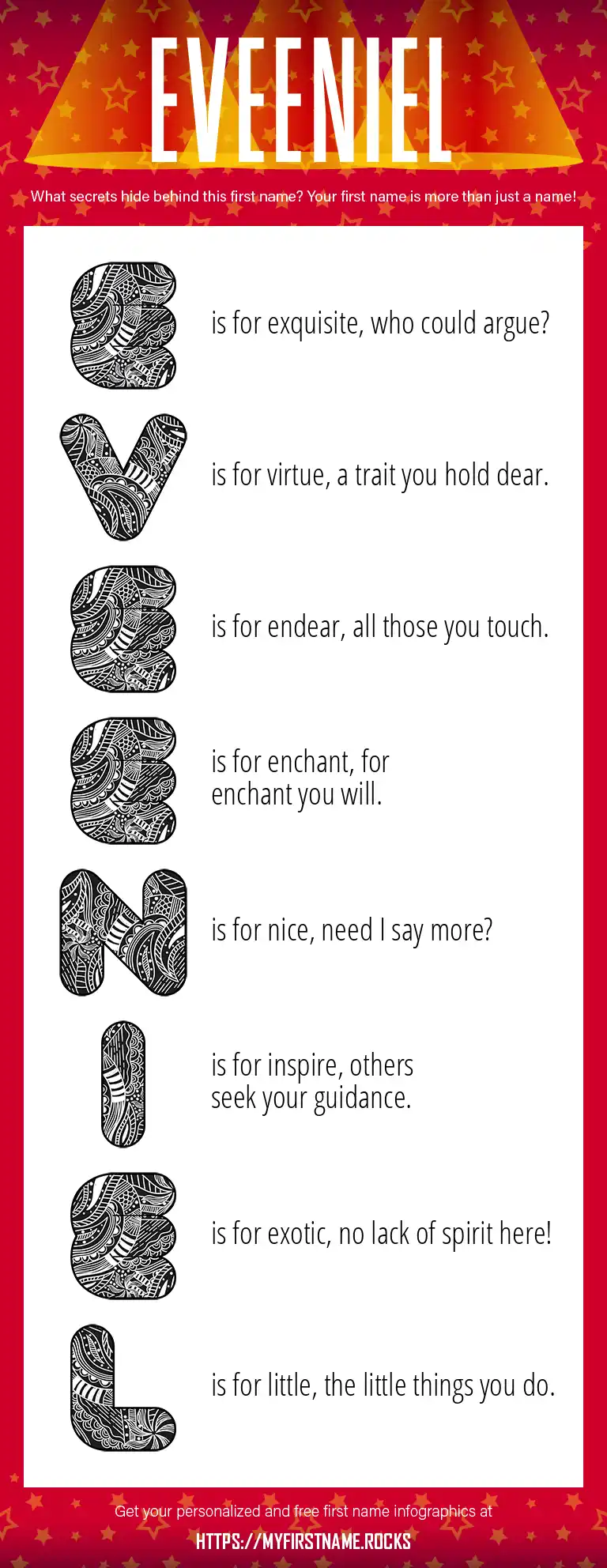 EVEENIEL

What secrets hide behind this first name? Your first name is more than just a name!

E is for exquisite, who could argue?

V is for virtue, a trait you hold dear.

E is for endear, all those you touch.

E is for enchant, for enchant you will.

N is for nice, need I say more?

I is for inspire, others seek your guidance.

E is for exotic, no lack of spirit here!

L is for little, the little things you do.

Get your personalized and free first name infographics at

HTTPS://MYFIRSTNAME.ROCKS