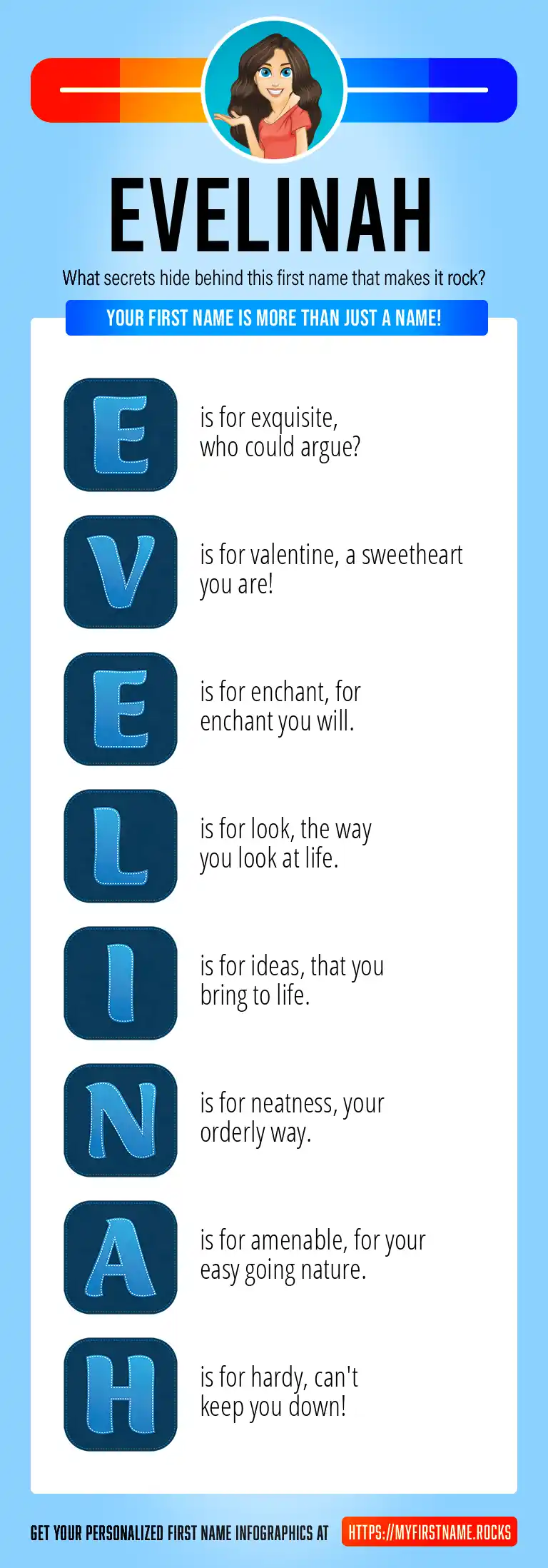 EVELINAH

What secrets hide behind this first name that makes it rock?

YOUR FIRST NAME IS MORE THAN JUST A NAME!

E is for exquisite, who could argue?

V is for valentine, a sweetheart you are!

E is for enchant, for enchant you will.

L is for look, the way you look at life.

I is for ideas, that you bring to life.

N is for neatness, your orderly way.

A is for amenable, for your easy going nature.

H is for hardy, can't keep you down!

GET YOUR PERSONALIZED FIRST NAME INFOGRAPHICS AT HTTPS://MYFIRSTNAME.ROCKS