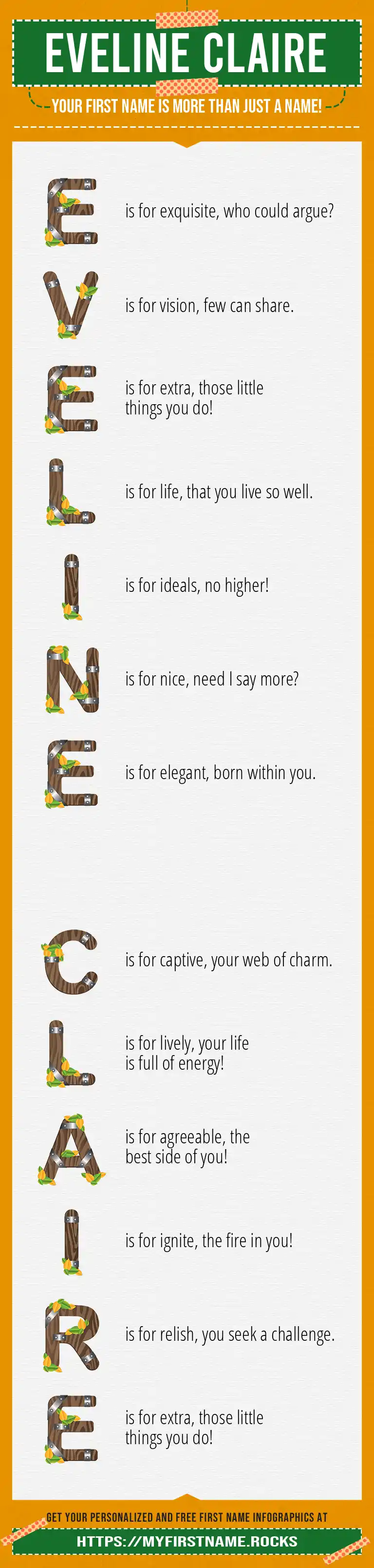 EVELINE CLAIRE

YOUR FIRST NAME IS MORE THAN JUST A NAME!

E is for exquisite, who could argue?

V is for vision, few can share.

E is for extra, those little things you do!

L is for life, that you live so well.

I is for ideals, no higher!

N is for nice, need I say more?

E is for elegant, born within you.

C is for captive, your web of charm.

L is for lively, your life is full of energy!

A is for agreeable, the best side of you!

I is for ignite, the fire in you!

R is for relish, you seek a challenge.

E is for extra, those little things you do!

GET YOUR PERSONALIZED AND FREE FIRST NAME INFOGRAPHICS AT

HTTPS://MYFIRSTNAME.ROCKS