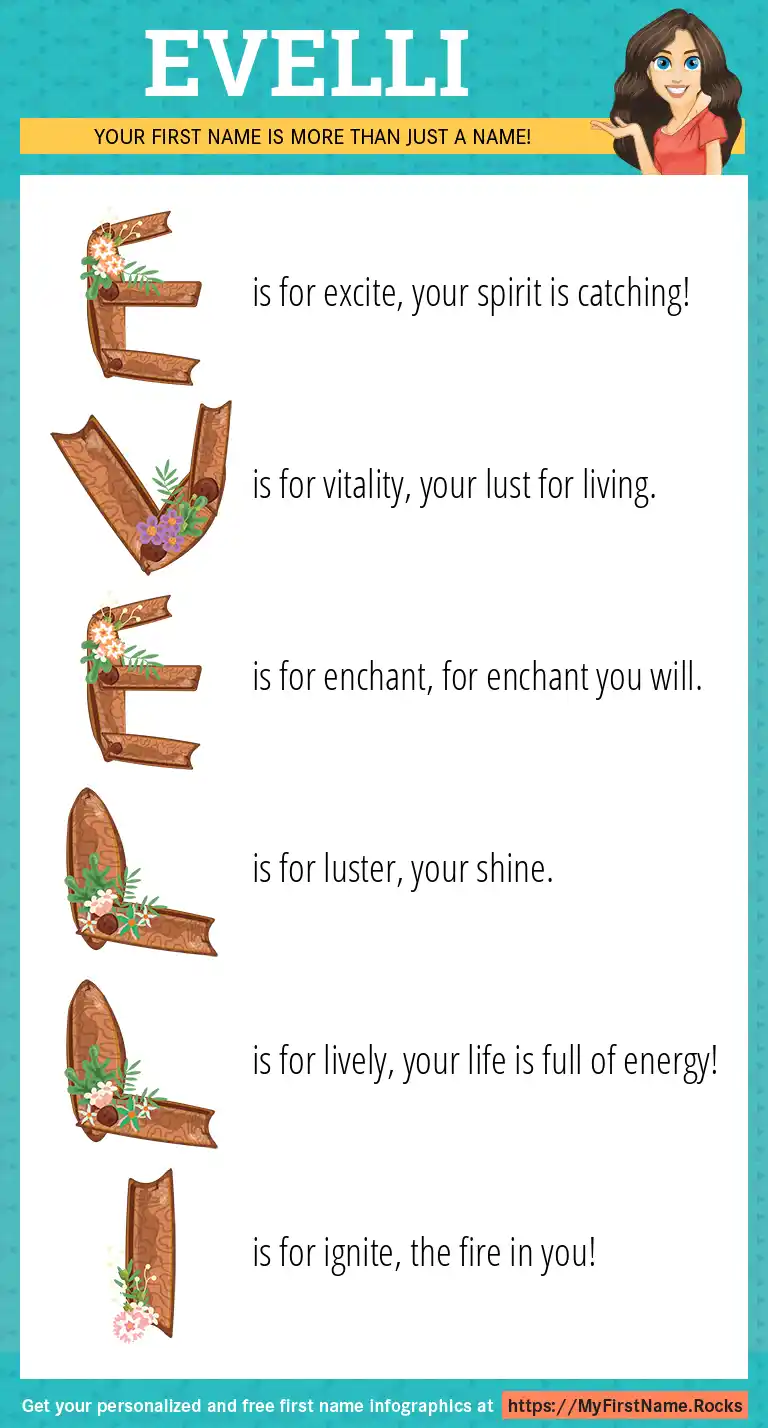 EVELLI

YOUR FIRST NAME IS MORE THAN JUST A NAME!

E is for excite, your spirit is catching!

V is for vitality, your lust for living.

E is for enchant, for enchant you will.

L is for luster, your shine.

L is for lively, your life is full of energy!

I is for ignite, the fire in you!

Get your personalized and free first name infographics at https://MyFirstName.Rocks