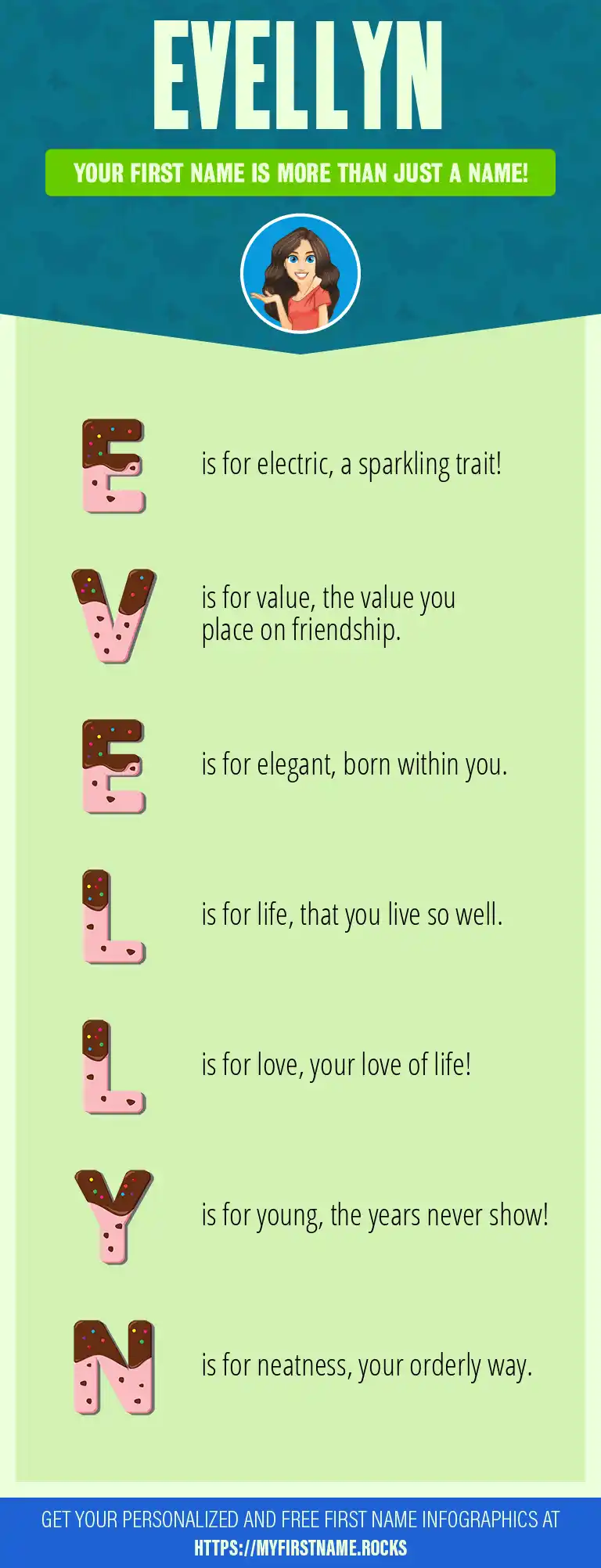 EVELLYN

YOUR FIRST NAME IS MORE THAN JUST A NAME!

E is for electric, a sparkling trait!

V is for value, the value you place on friendship.

E is for elegant, born within you.

L is for life, that you live so well.

L is for love, your love of life!

Y is for young, the years never show!

N is for neatness, your orderly way.

GET YOUR PERSONALIZED AND FREE FIRST NAME INFOGRAPHICS AT HTTPS://MYFIRSTNAME.ROCKS