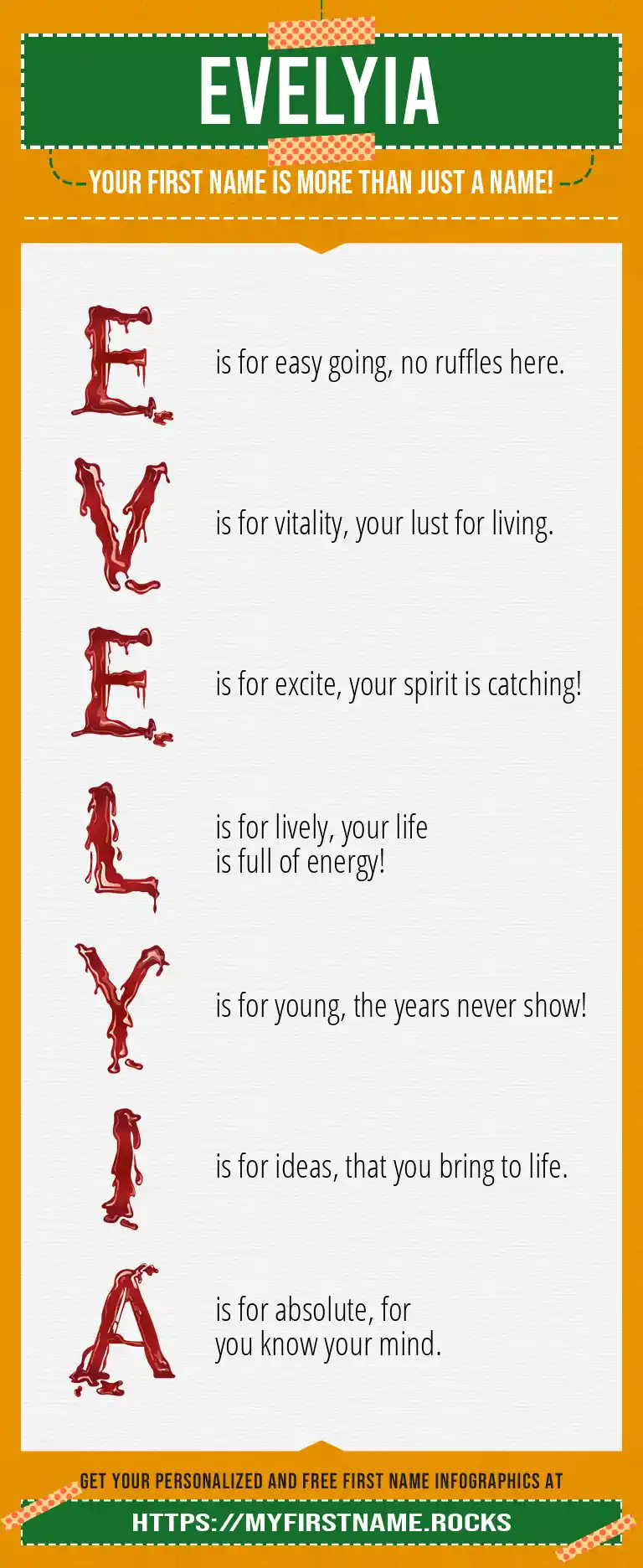 EVELYIA

YOUR FIRST NAME IS MORE THAN JUST A NAME!

E is for easy going, no ruffles here.

V is for vitality, your lust for living.

E is for excite, your spirit is catching!

L is for lively, your life is full of energy!

Y is for young, the years never show!

I is for ideas, that you bring to life.

A is for absolute, for you know your mind.

GET YOUR PERSONALIZED AND FREE FIRST NAME INFOGRAPHICS AT

HTTPS://MYFIRSTNAME.ROCKS