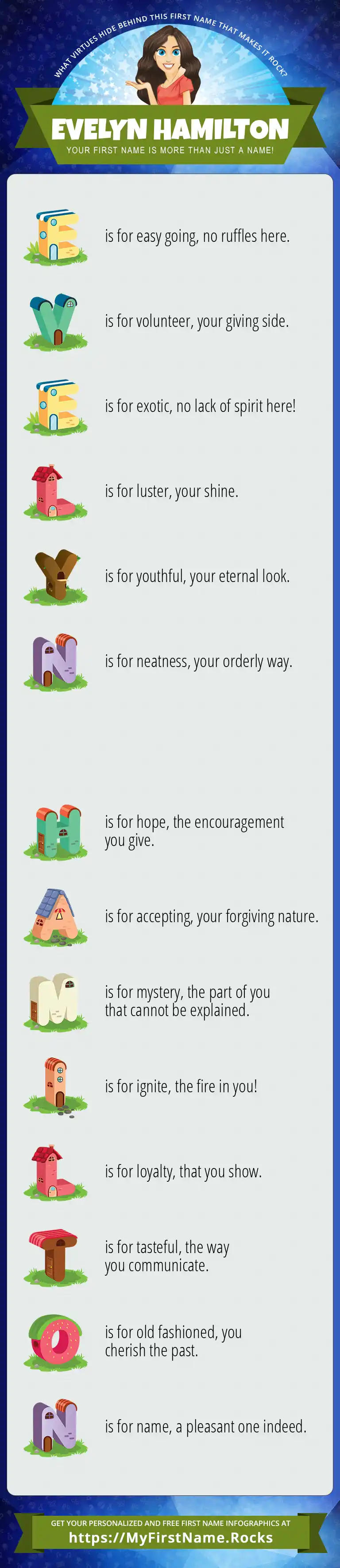 WHAT VIRTUES HIDE BEHIND THIS FIRST NAME THAT MAKES IT ROCK?

EVELYN HAMILTON

YOUR FIRST NAME IS MORE THAN JUST A NAME!

E is for easy going, no ruffles here.

V is for volunteer, your giving side.

E is for exotic, no lack of spirit here!

L is for luster, your shine.

Y is for youthful, your eternal look.

N is for neatness, your orderly way.

H is for hope, the encouragement you give.

A is for accepting, your forgiving nature.

M is for mystery, the part of you that cannot be explained.

I is for ignite, the fire in you!

L is for loyalty, that you show.

T is for tasteful, the way you communicate.

O is for old fashioned, you cherish the past.

N is for name, a pleasant one indeed.

GET YOUR PERSONALIZED AND FREE FIRST NAME INFOGRAPHICS AT

https://MyFirstName.Rocks