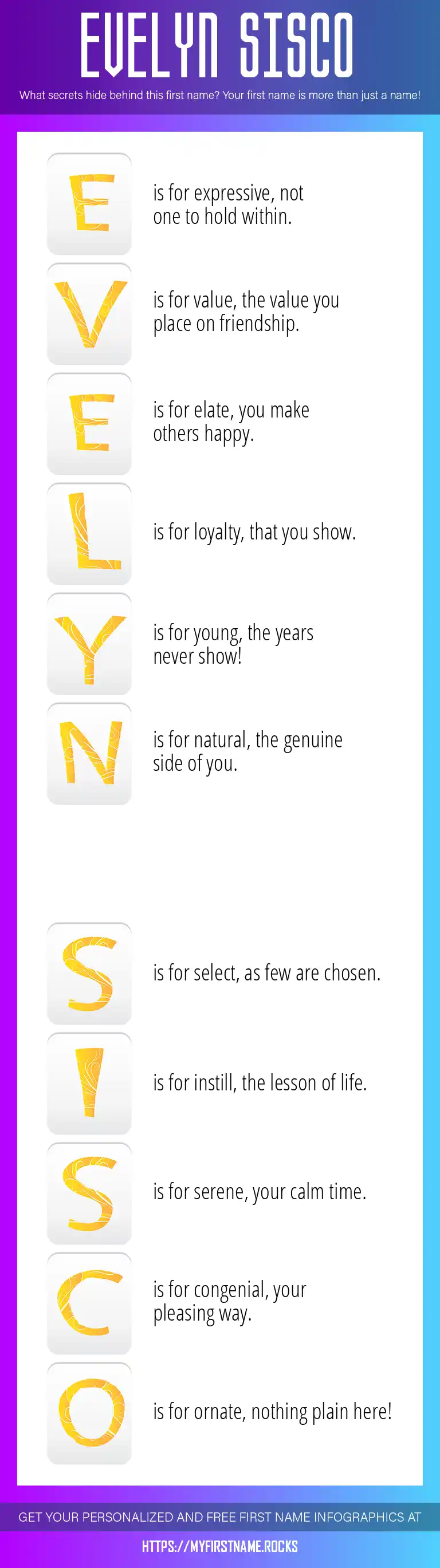 EVELYN SISCO

What secrets hide behind this first name? Your first name is more than just a name!

E is for expressive, not one to hold within.

V is for value, the value you place on friendship.

E is for elate, you make others happy.

L is for loyalty, that you show.

Y is for young, the years never show!

N is for natural, the genuine side of you.

S is for select, as few are chosen.

I is for instill, the lesson of life.

S is for serene, your calm time.

C is for congenial, your pleasing way.

O is for ornate, nothing plain here!

GET YOUR PERSONALIZED AND FREE FIRST NAME INFOGRAPHICS AT

HTTPS://MYFIRSTNAME.ROCKS