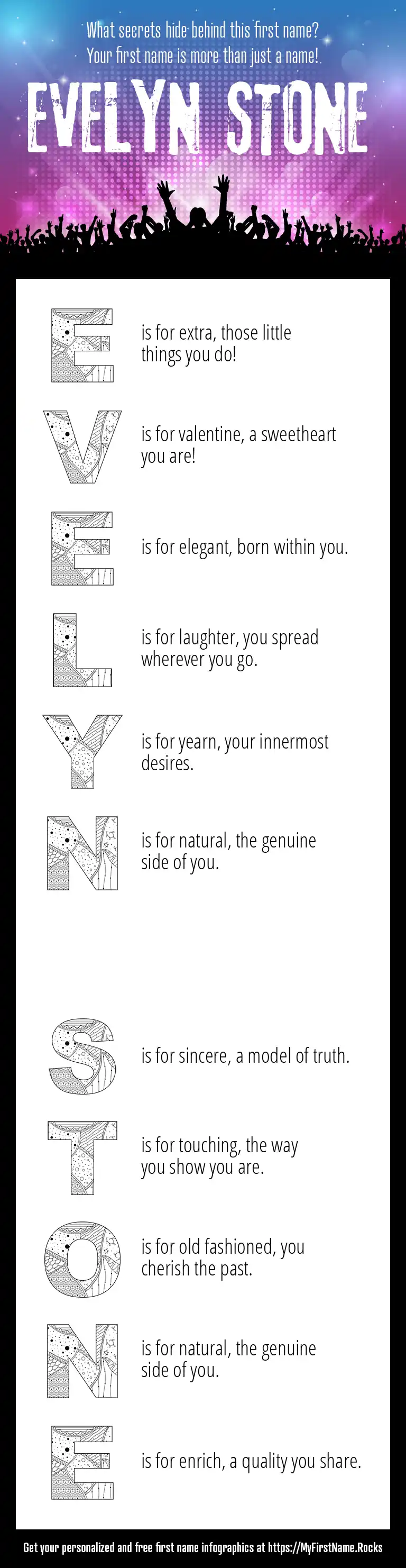 What secrets hide behind this first name?
Your first name is more than just a name!

EVELYN STONE

E is for extra, those little things you do!

V is for valentine, a sweetheart you are!

E is for elegant, born within you.

L is for laughter, you spread wherever you go.

Y is for yearn, your innermost desires.

N is for natural, the genuine side of you.

S is for sincere, a model of truth.

T is for touching, the way you show you are.

O is for old fashioned, you cherish the past.

N is for natural, the genuine side of you.

E is for enrich, a quality you share.

Get your personalized and free first name infographics at https://MyFirstName.Rocks