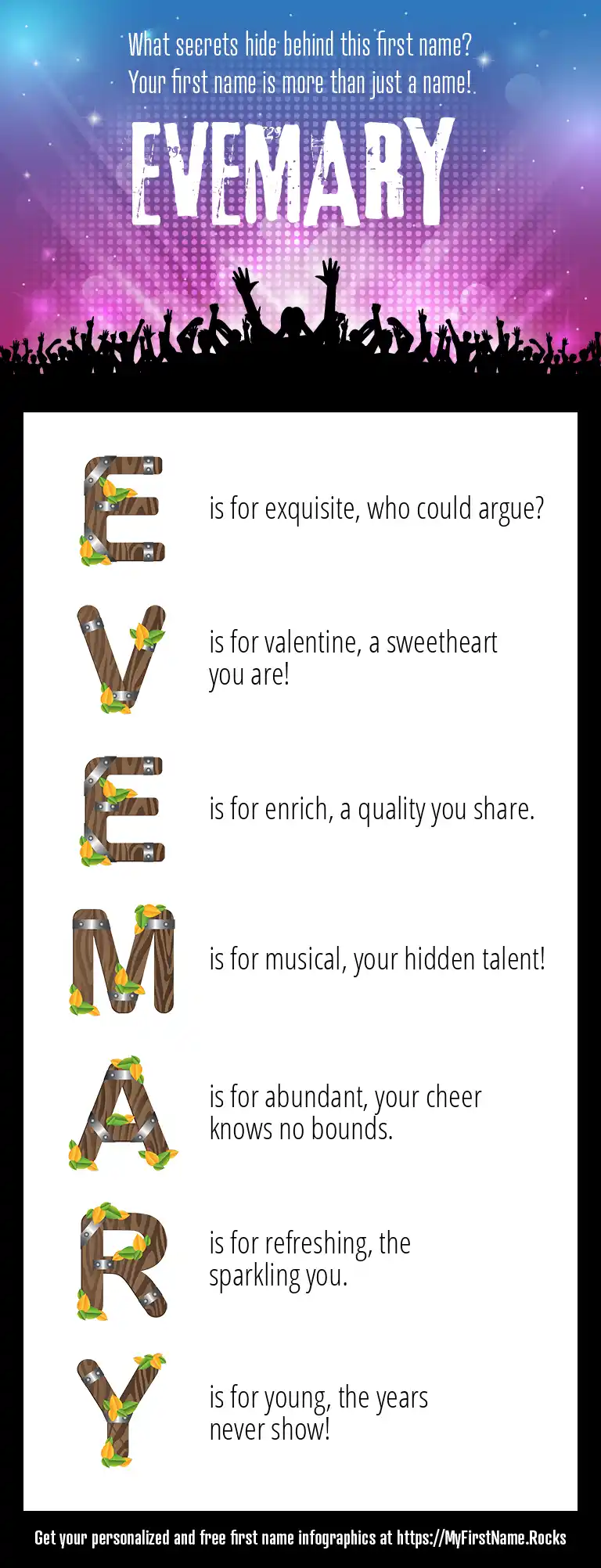 What secrets hide behind this first name?
Your first name is more than just a name!

EVEMARY

E is for exquisite, who could argue?

V is for valentine, a sweetheart you are!

E is for enrich, a quality you share.

M is for musical, your hidden talent!

A is for abundant, your cheer knows no bounds.

R is for refreshing, the sparkling you.

Y is for young, the years never show!

Get your personalized and free first name infographics at https://MyFirstName.Rocks