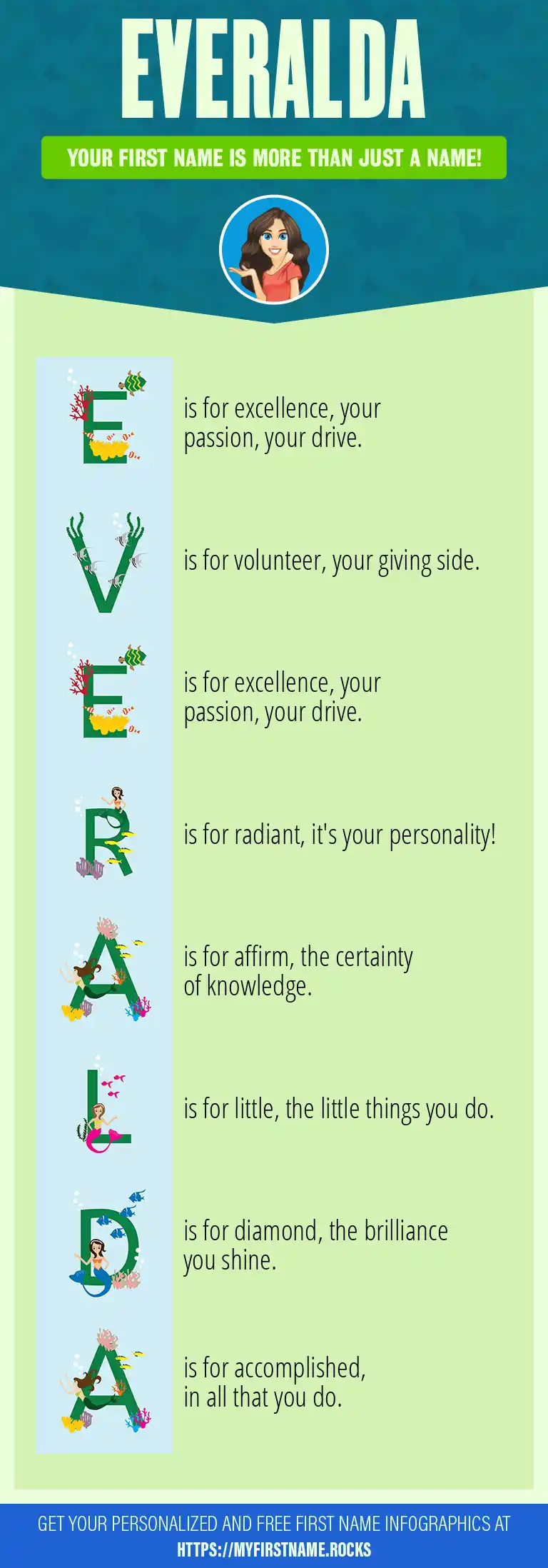 EVERALDA

YOUR FIRST NAME IS MORE THAN JUST A NAME!

E is for excellence, your passion, your drive.

V is for volunteer, your giving side.

E is for excellence, your passion, your drive.

R is for radiant, it's your personality!

A is for affirm, the certainty of knowledge.

L is for little, the little things you do.

D is for diamond, the brilliance you shine.

A is for accomplished, in all that you do.

GET YOUR PERSONALIZED AND FREE FIRST NAME INFOGRAPHICS AT HTTPS://MYFIRSTNAME.ROCKS