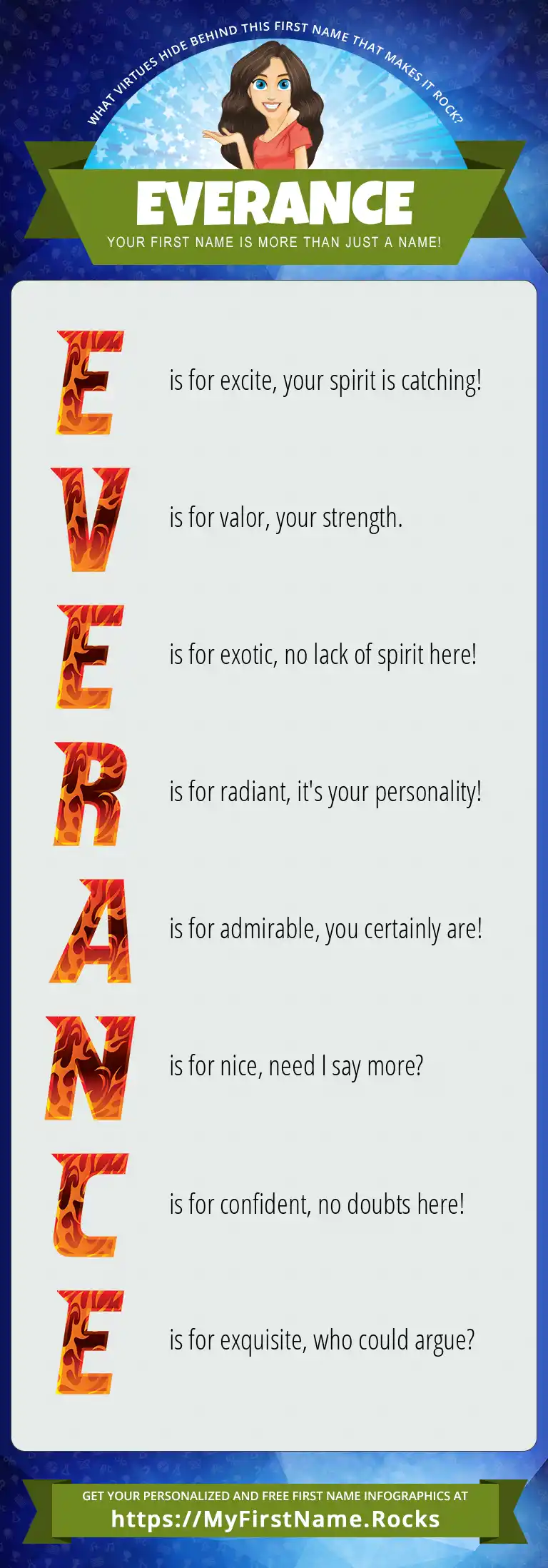 WHAT VIRTUES HIDE BEHIND THIS FIRST NAME THAT MAKES IT ROCK?

EVERANCE

YOUR FIRST NAME IS MORE THAN JUST A NAME!

E is for excite, your spirit is catching!

V is for valor, your strength.

E is for exotic, no lack of spirit here!

R is for radiant, it's your personality!

A is for admirable, you certainly are!

N is for nice, need I say more?

C is for confident, no doubts here!

E is for exquisite, who could argue?

GET YOUR PERSONALIZED AND FREE FIRST NAME INFOGRAPHICS AT
https://MyFirstName.Rocks