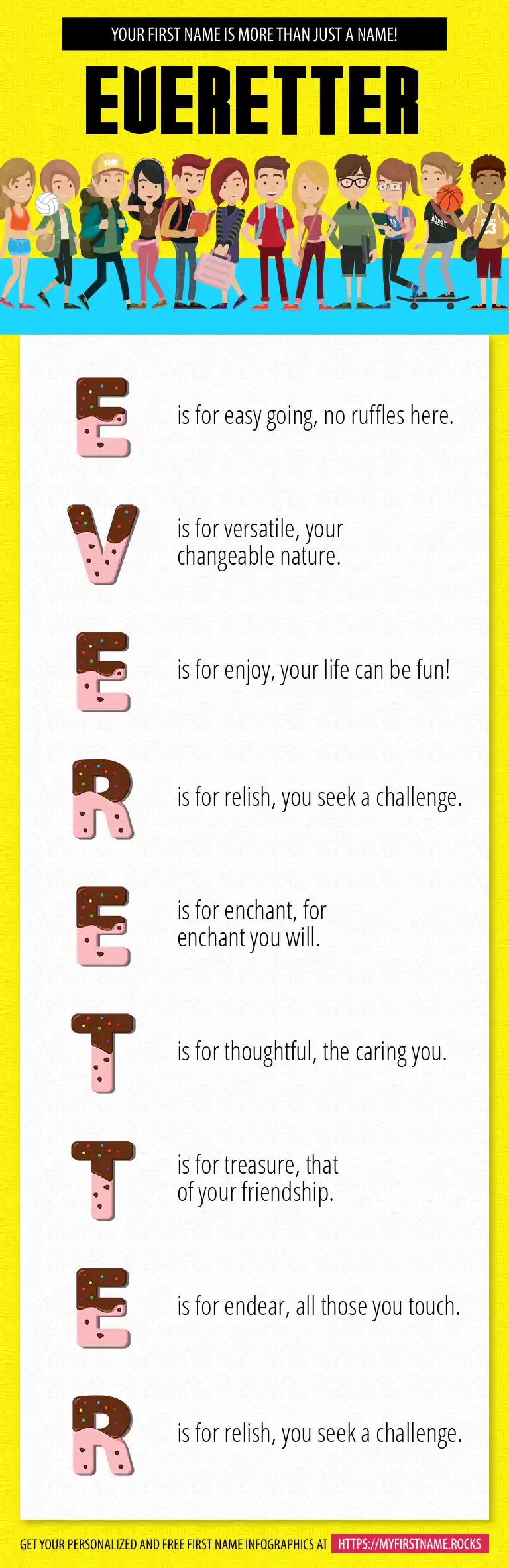 YOUR FIRST NAME IS MORE THAN JUST A NAME!

EVERETTER

E is for easy going, no ruffles here.

V is for versatile, your changeable nature.

E is for enjoy, your life can be fun!

R is for relish, you seek a challenge.

E is for enchant, for enchant you will.

T is for thoughtful, the caring you.

T is for treasure, that of your friendship.

E is for endear, all those you touch.

R is for relish, you seek a challenge.

GET YOUR PERSONALIZED AND FREE FIRST NAME INFOGRAPHICS AT HTTPS://MYFIRSTNAME.ROCKS