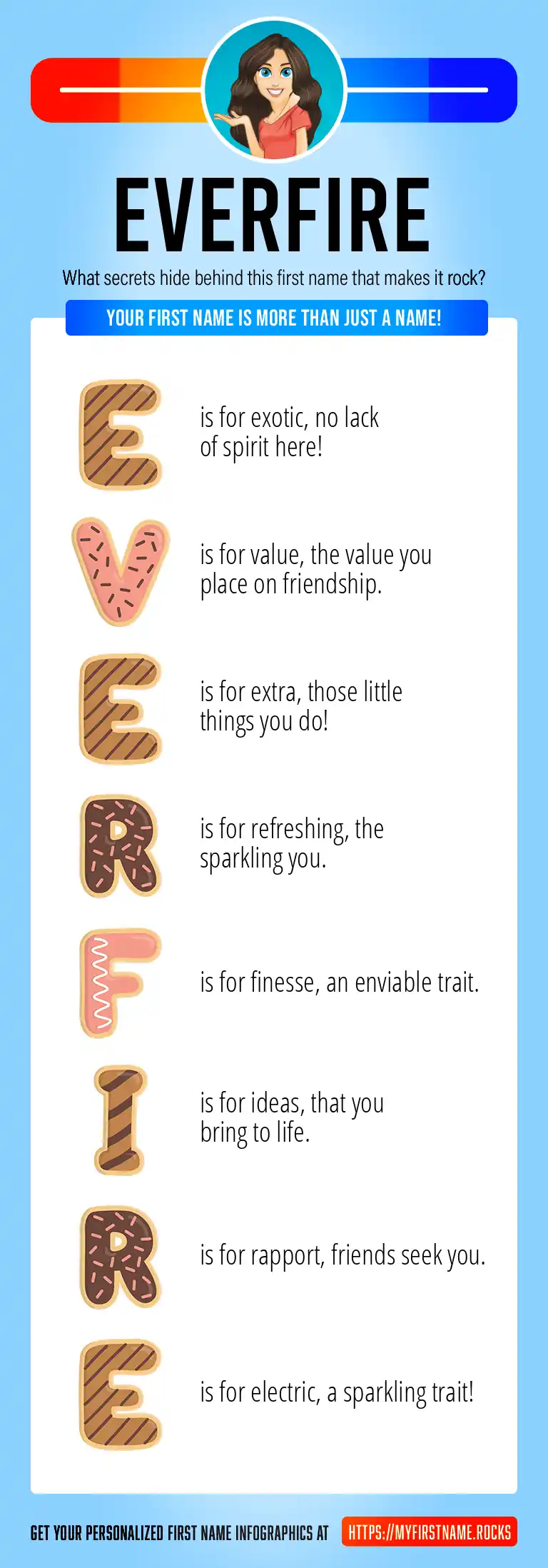 EVERFIRE

What secrets hide behind this first name that makes it rock?

YOUR FIRST NAME IS MORE THAN JUST A NAME!

E is for exotic, no lack of spirit here!

V is for value, the value you place on friendship.

E is for extra, those little things you do!

R is for refreshing, the sparkling you.

F is for finesse, an enviable trait.

I is for ideas, that you bring to life.

R is for rapport, friends seek you.

E is for electric, a sparkling trait!

GET YOUR PERSONALIZED FIRST NAME INFOGRAPHICS AT HTTPS://MYFIRSTNAME.ROCKS