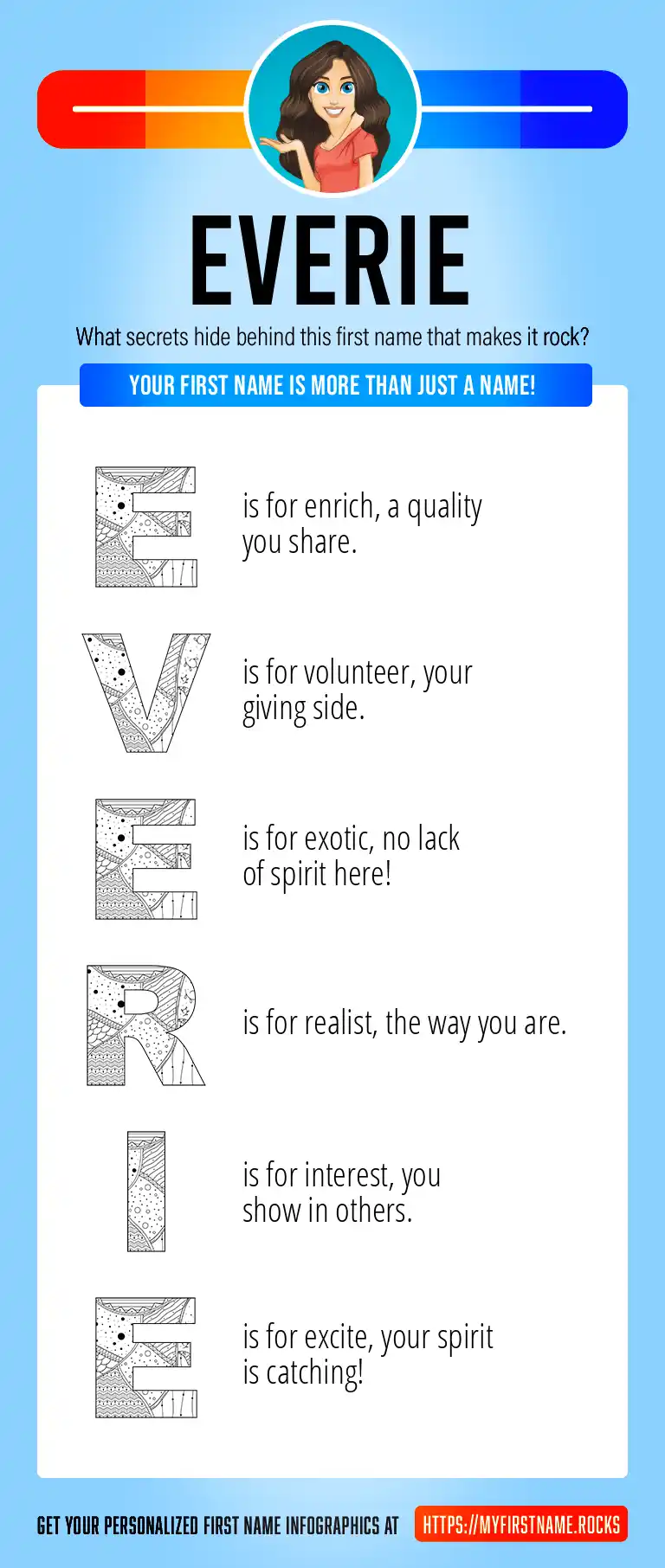 EVERIE

What secrets hide behind this first name that makes it rock?

YOUR FIRST NAME IS MORE THAN JUST A NAME!

E is for enrich, a quality you share.

V is for volunteer, your giving side.

E is for exotic, no lack of spirit here!

R is for realist, the way you are.

I is for interest, you show in others.

E is for excite, your spirit is catching!

GET YOUR PERSONALIZED FIRST NAME INFOGRAPHICS AT HTTPS://MYFIRSTNAME.ROCKS