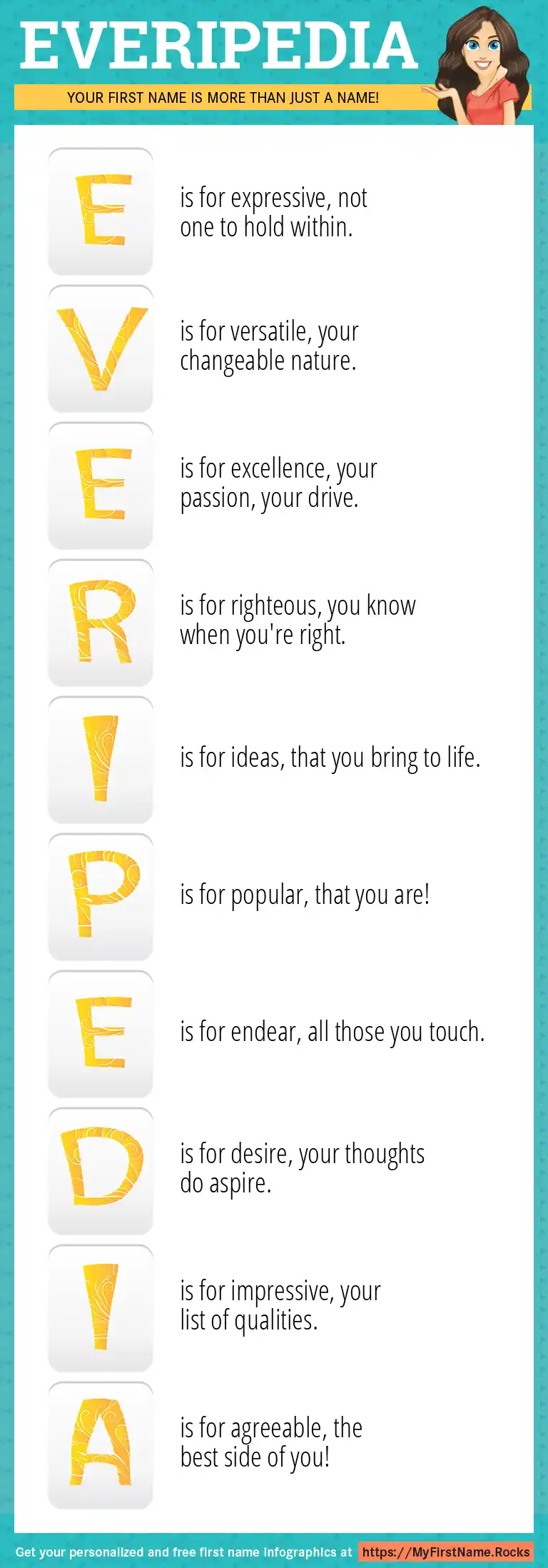 EVERIPEDIA

YOUR FIRST NAME IS MORE THAN JUST A NAME!

E is for expressive, not one to hold within.

V is for versatile, your changeable nature.

E is for excellence, your passion, your drive.

R is for righteous, you know when you're right.

I is for ideas, that you bring to life.

P is for popular, that you are!

E is for endear, all those you touch.

D is for desire, your thoughts do aspire.

I is for impressive, your list of qualities.

A is for agreeable, the best side of you!

Get your personalized and free first name infographics at https://MyFirstName.Rocks