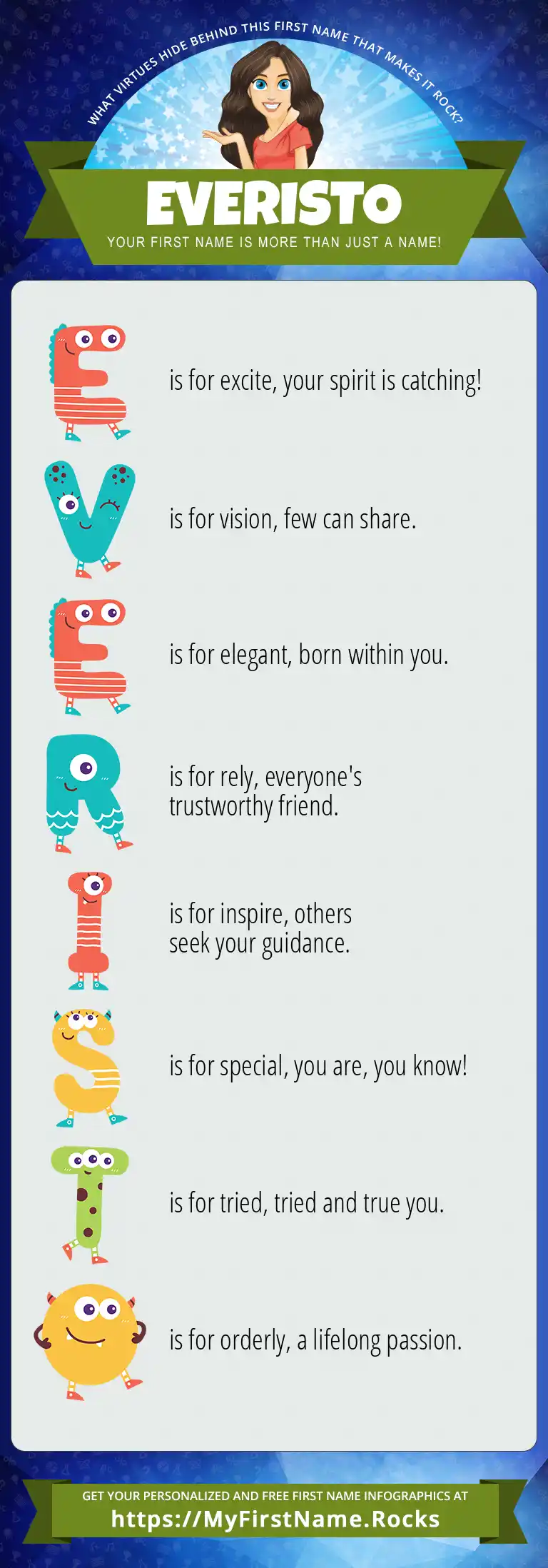 WHAT VIRTUES HIDE BEHIND THIS FIRST NAME THAT MAKES IT ROCK?

EVERISTO

YOUR FIRST NAME IS MORE THAN JUST A NAME!

E is for excite, your spirit is catching!

V is for vision, few can share.

E is for elegant, born within you.

R is for rely, everyone's trustworthy friend.

I is for inspire, others seek your guidance.

S is for special, you are, you know!

T is for tried, tried and true you.

O is for orderly, a lifelong passion.

GET YOUR PERSONALIZED AND FREE FIRST NAME INFOGRAPHICS AT

https://MyFirstName.Rocks